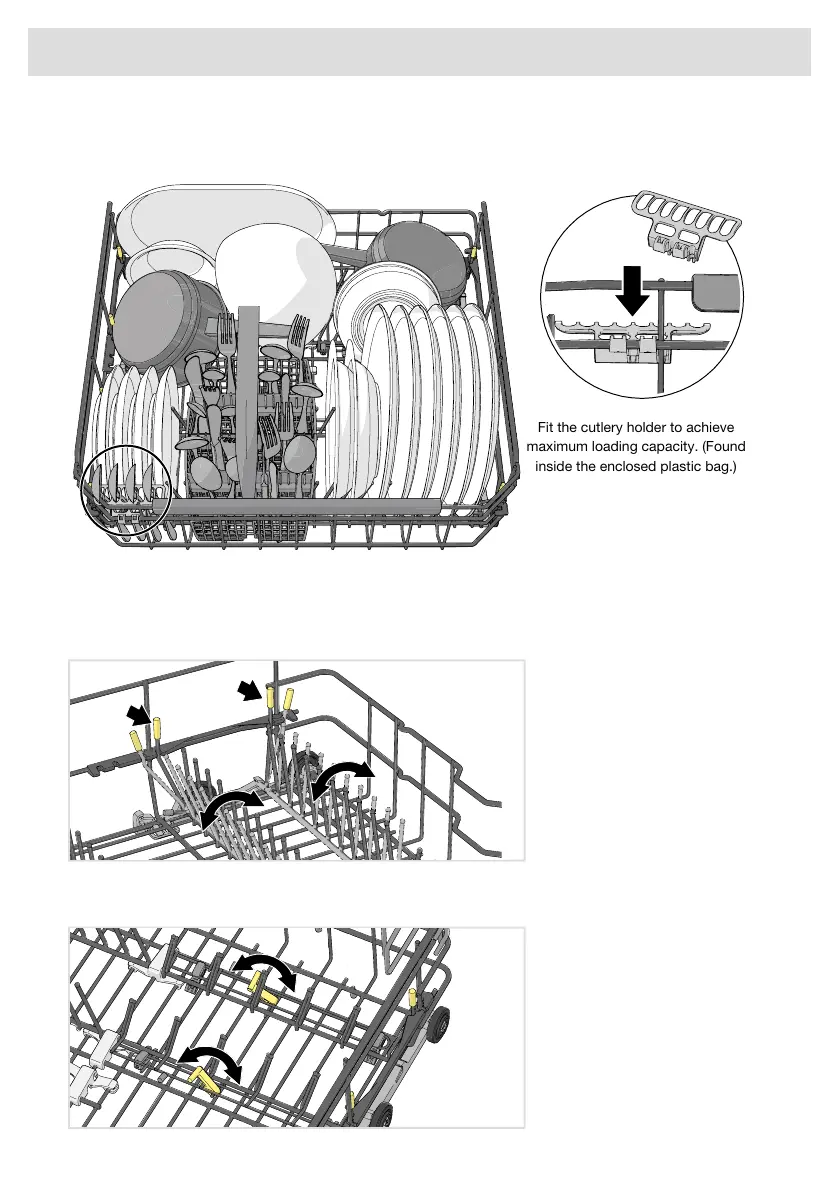 Fit the cutlery holder to achieve maximum loading capacity. (Found inside the enclosed plastic bag.)