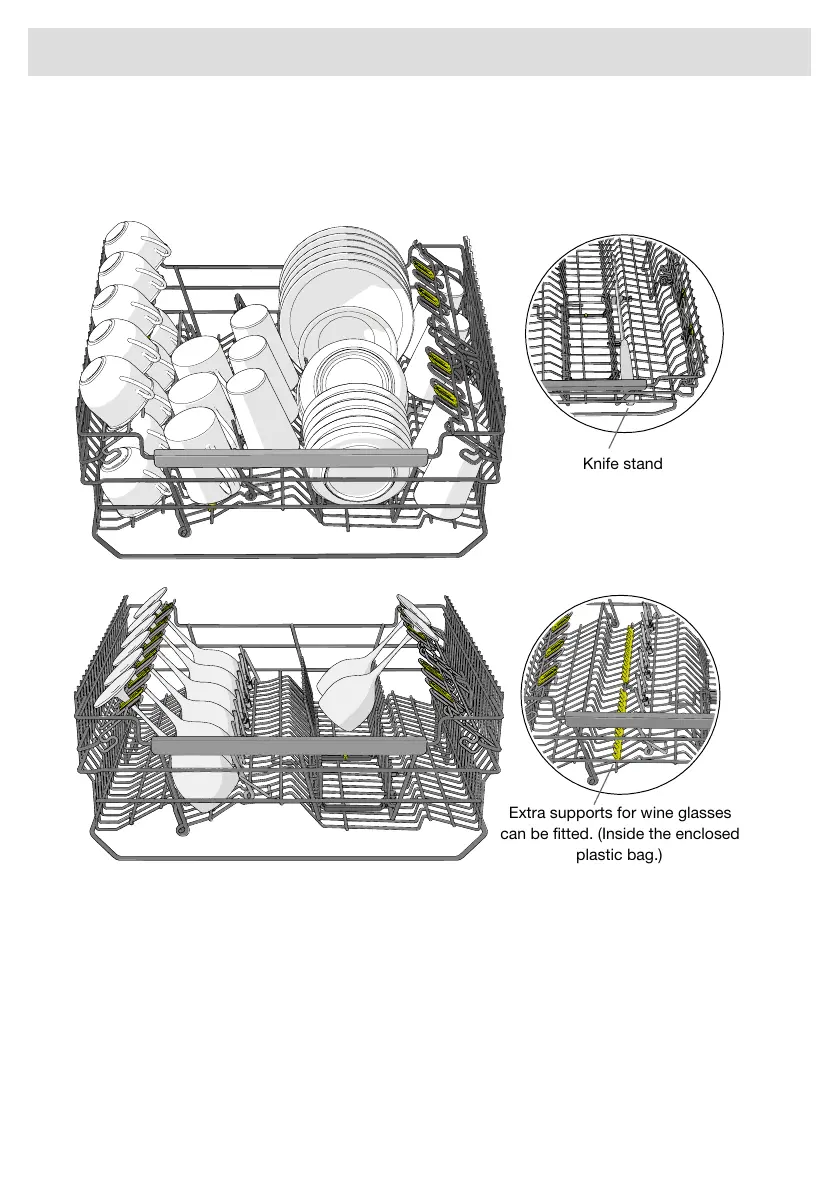 Knife stand

Extra supports for wine glasses can be fitted. (Inside the enclosed plastic bag.)