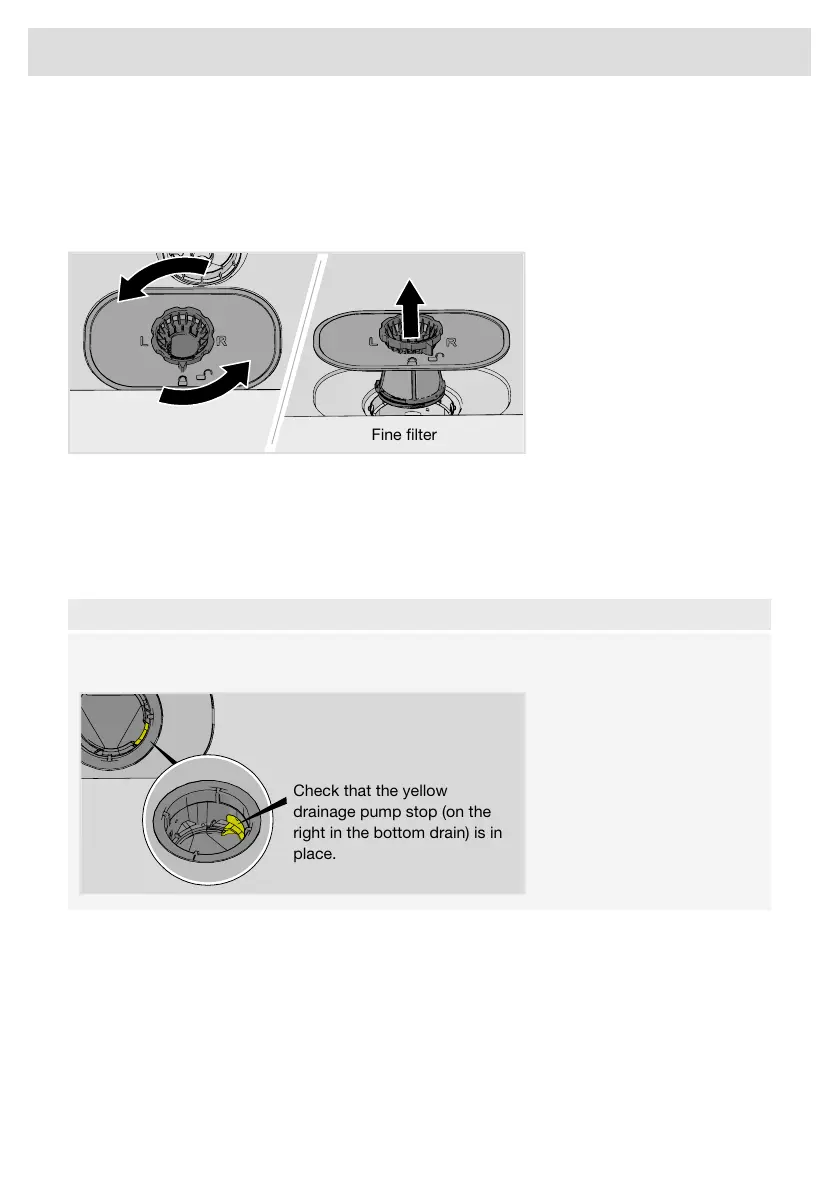 L R

L R

Fine filter

Check that the yellow drainage pump stop (on the right in the bottom drain) is in place.