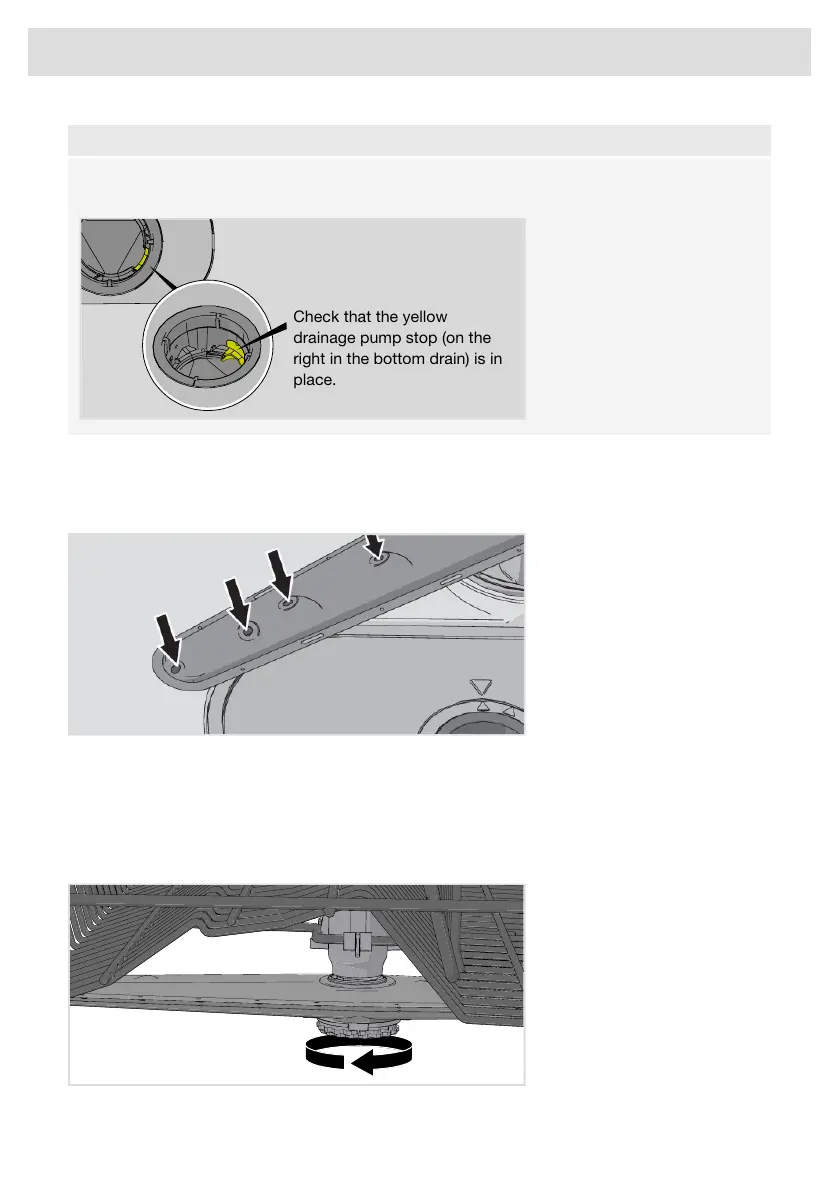 Check that the yellow drainage pump stop (on the right in the bottom drain) is in place.