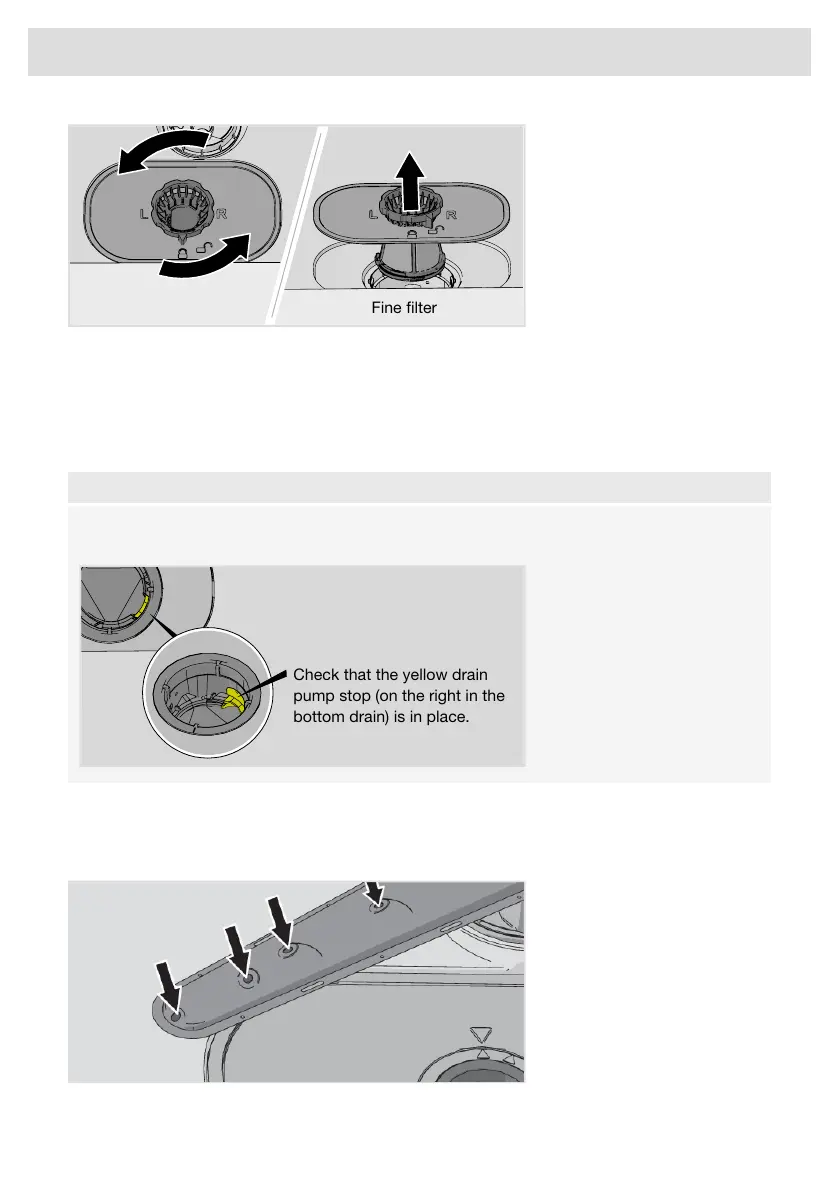 L R

L R

Fine filter

Check that the yellow drain pump stop (on the right in the bottom drain) is in place.