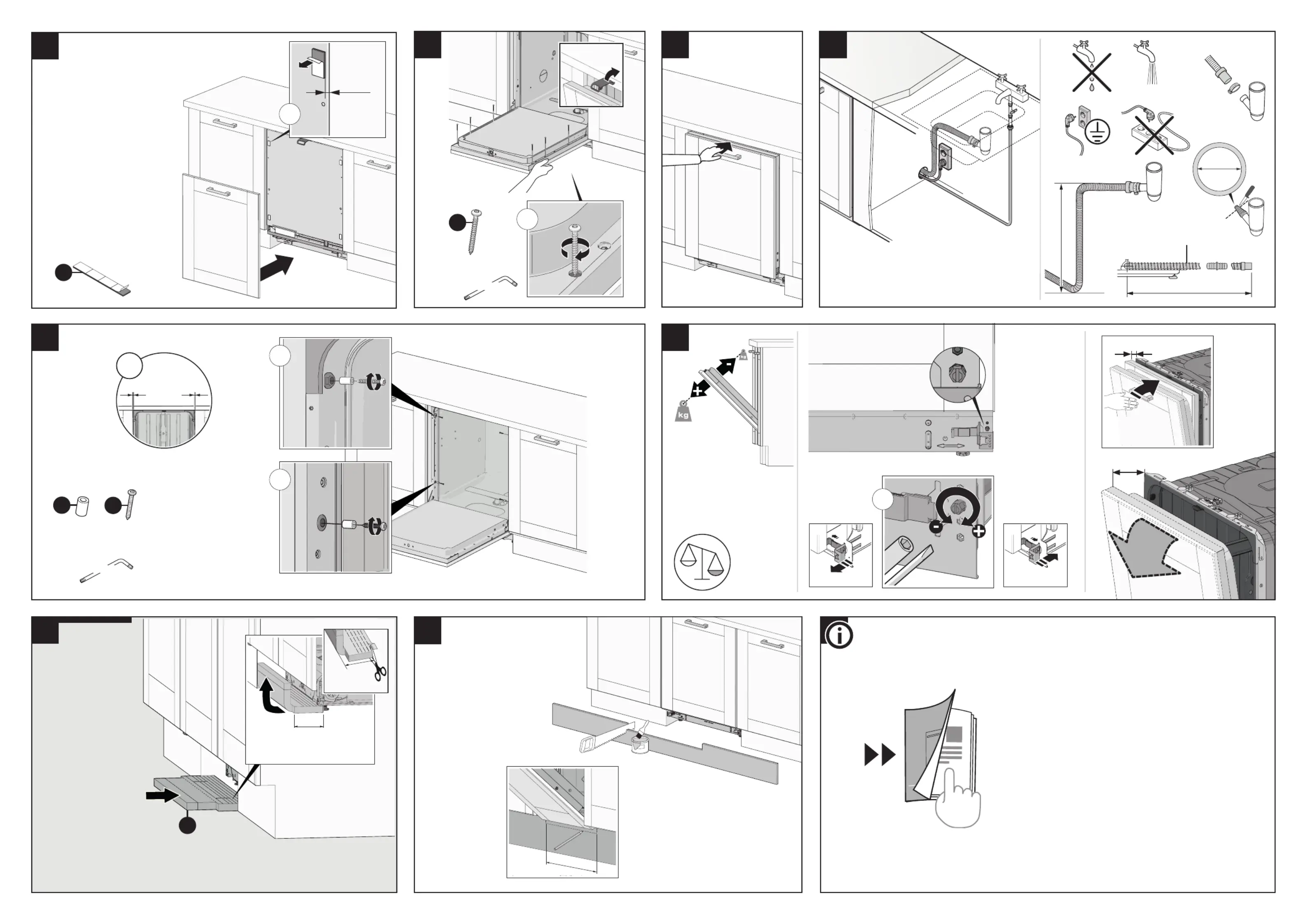 kg