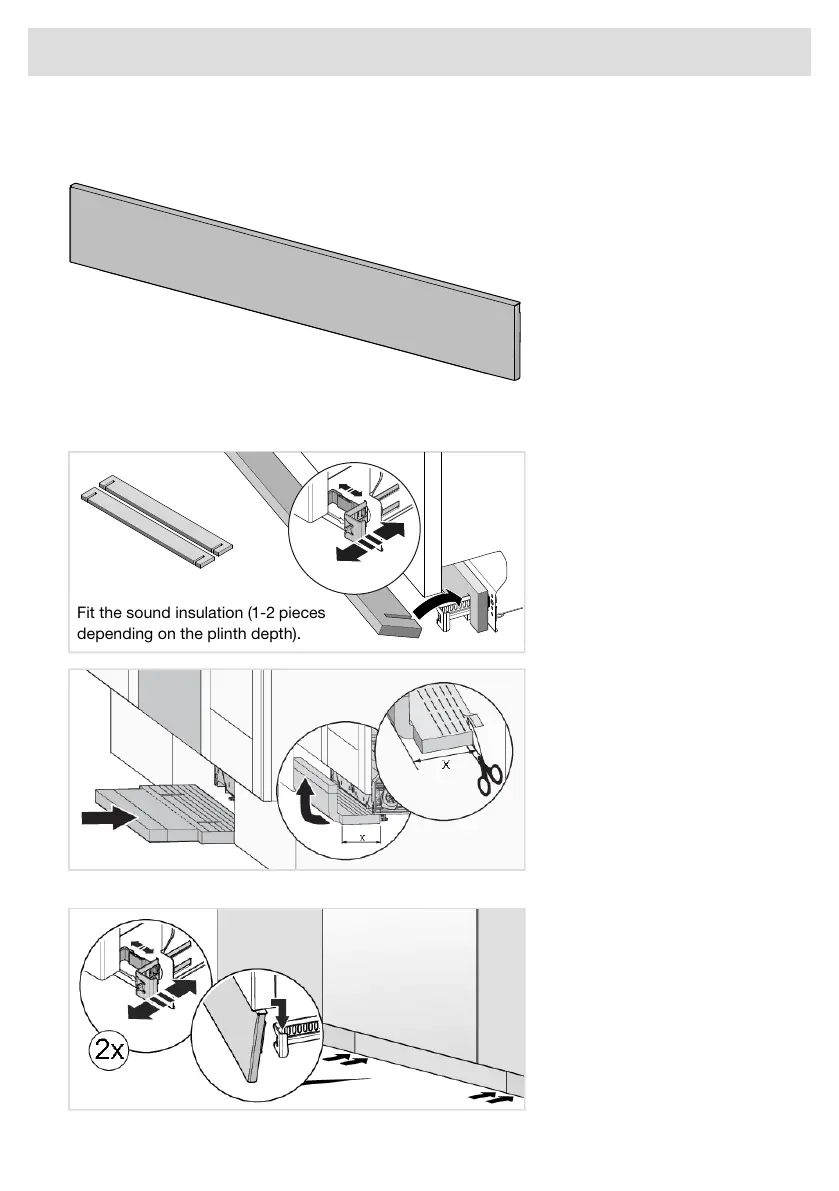 Fit the sound insulation (1-2 pieces depending on the plinth depth).

x

x

2x