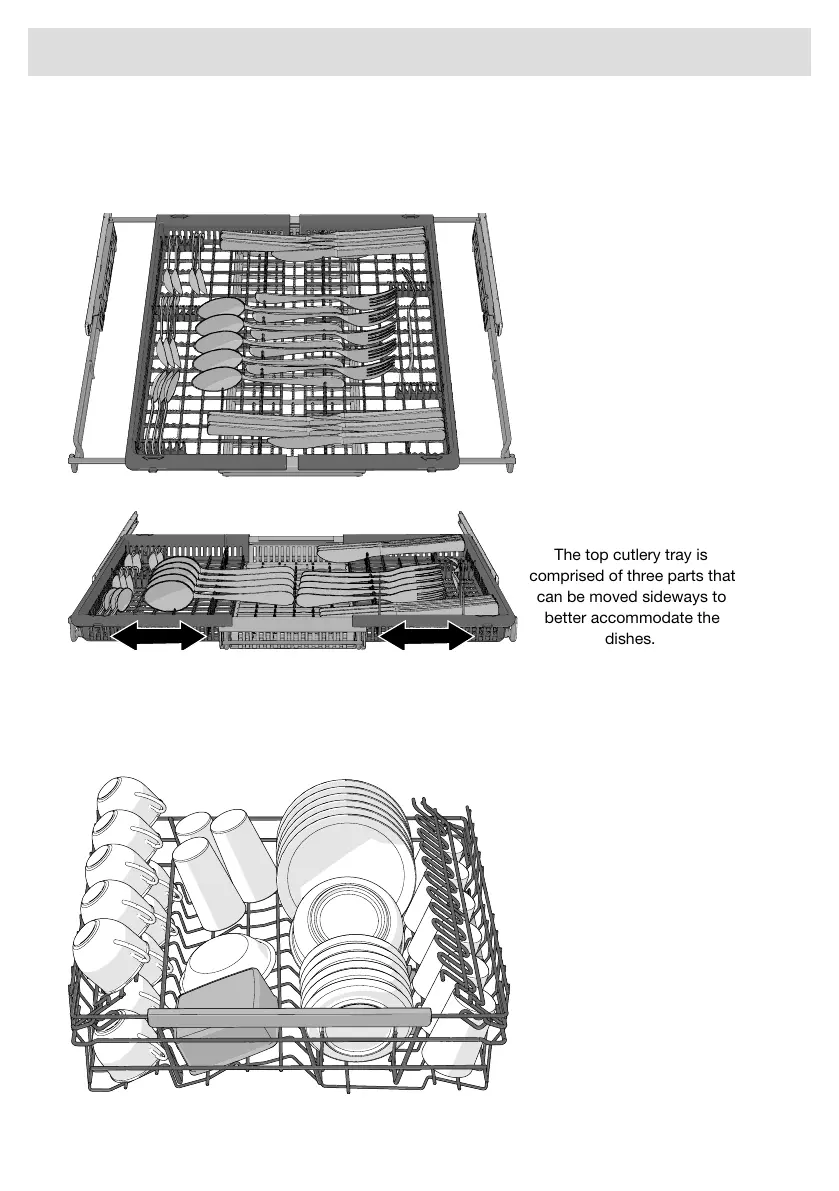 The top cutlery tray is comprised of three parts that can be moved sideways to better accommodate the dishes.