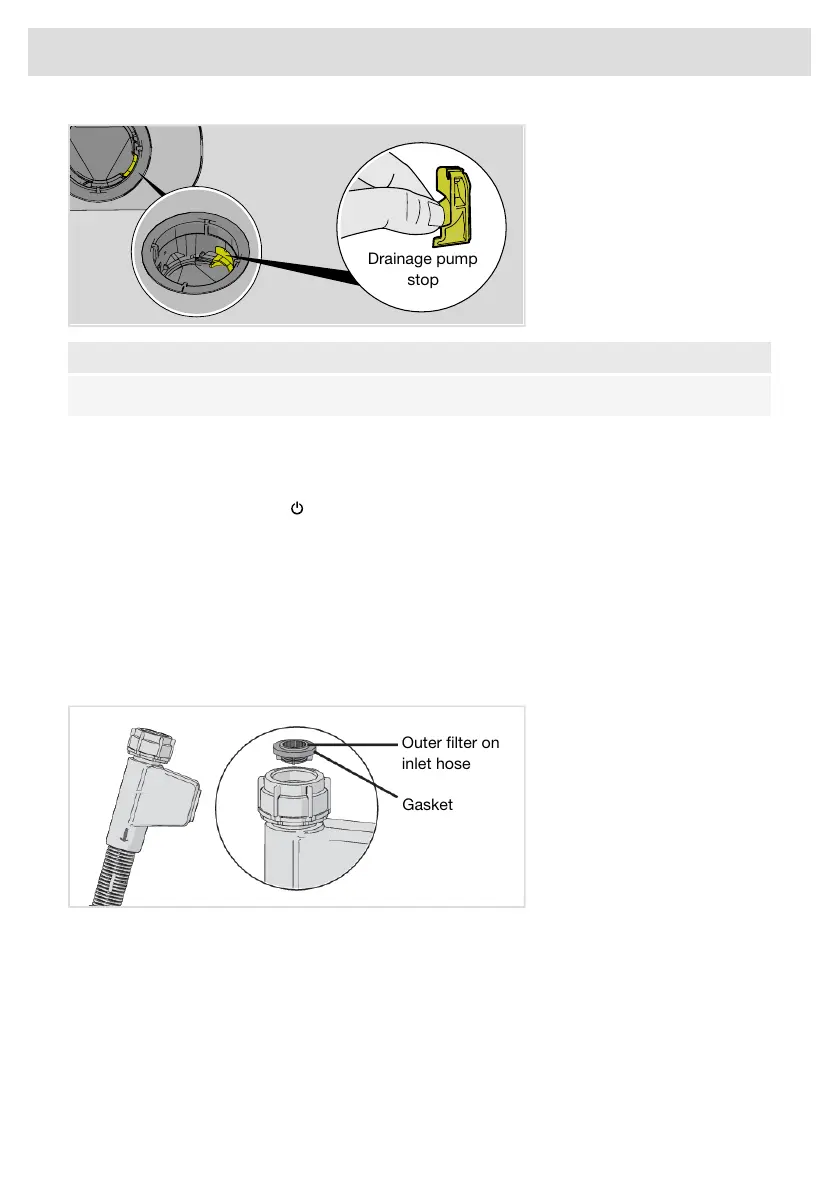 Drainage pump stop

Outer filter on inlet hose

Gasket