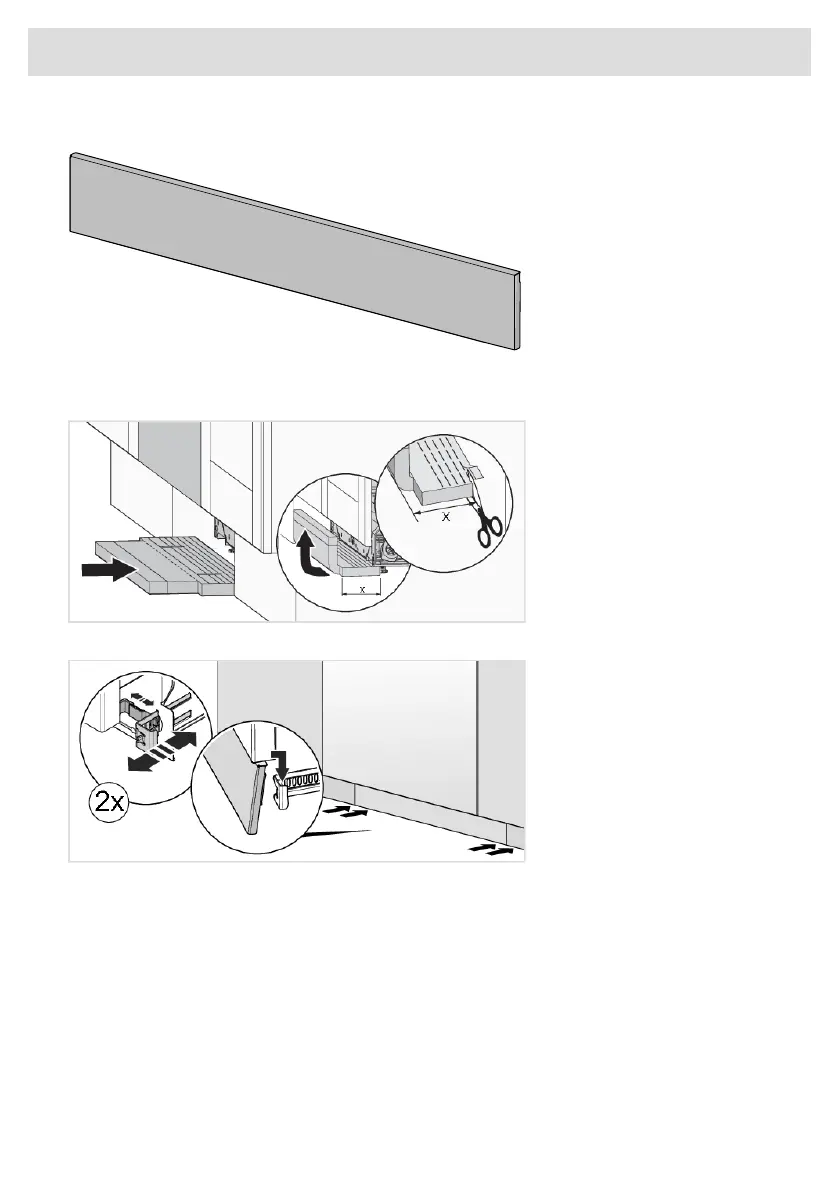 x

x

2x