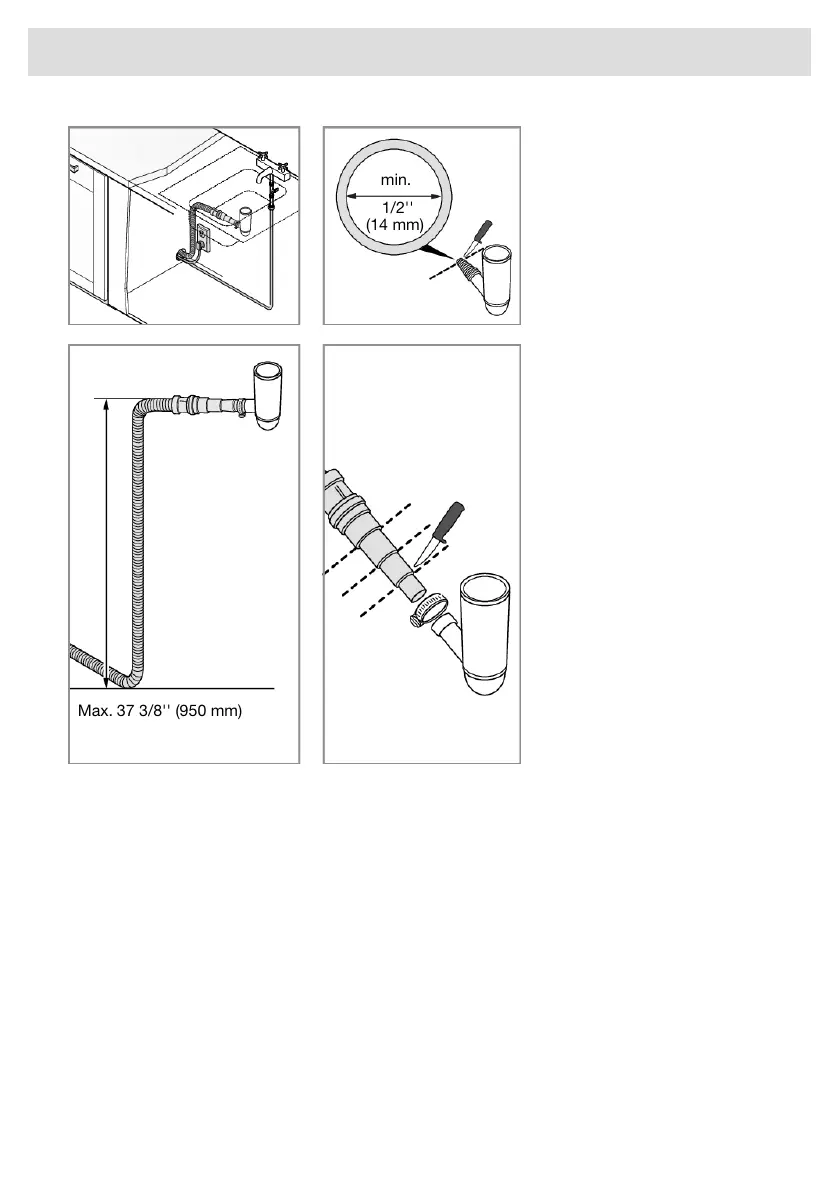 min.

1/2''
(14 mm)

Max. 37 3/8'' (950 mm)