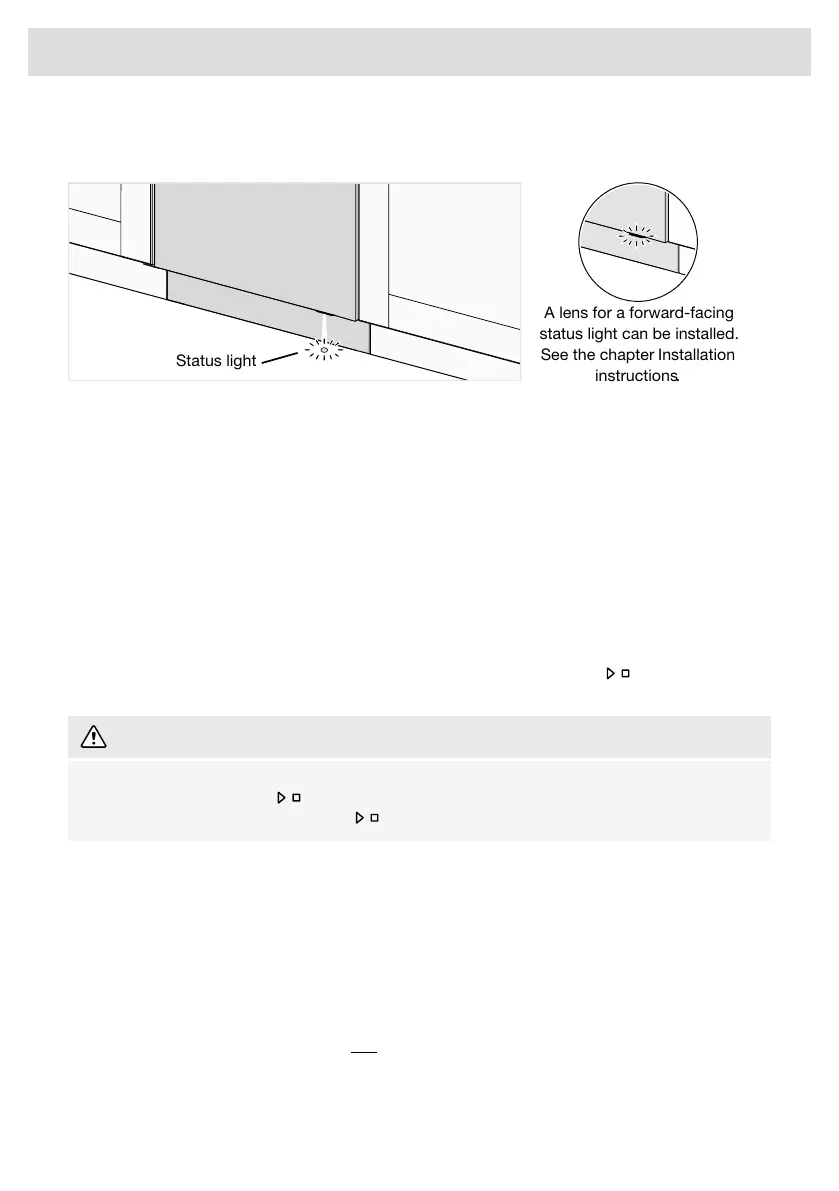 Status light

A lens for a forward-facing status light can be installed. See the chapter Installation instructions.