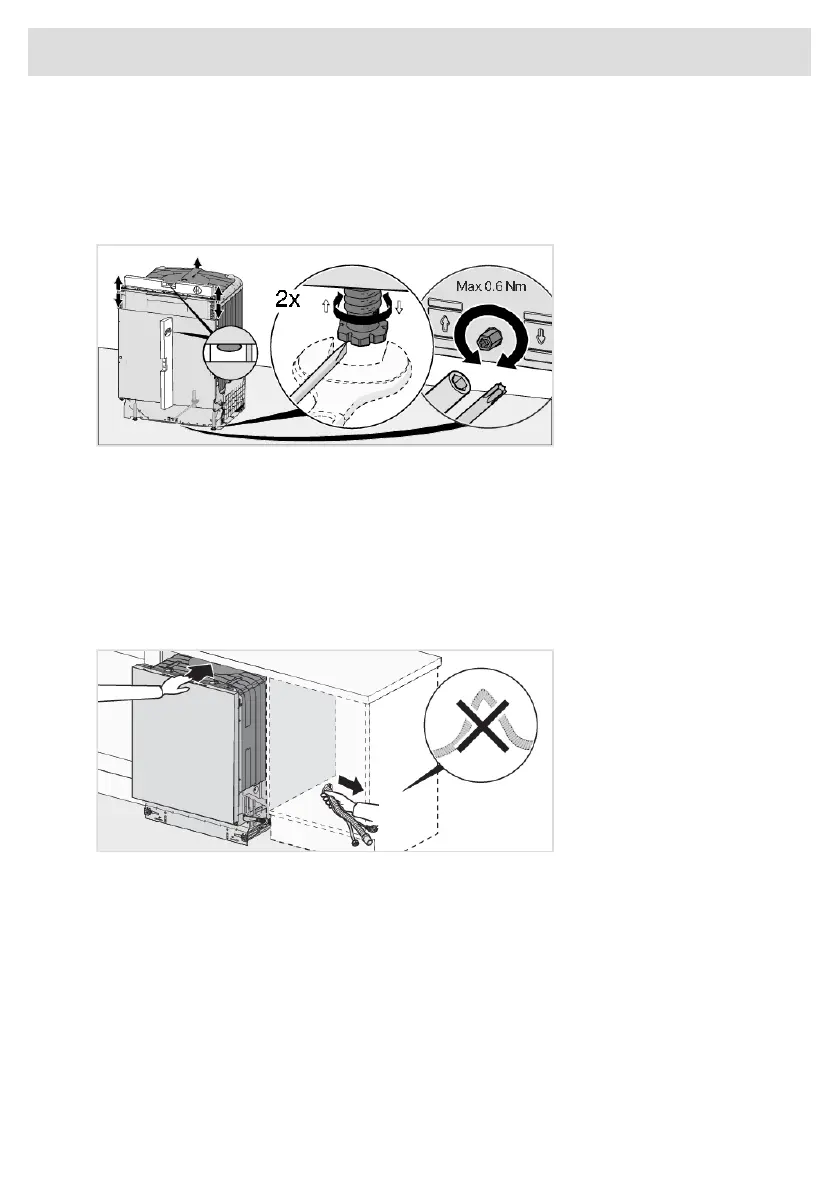 2x

Max 0.6 Nm