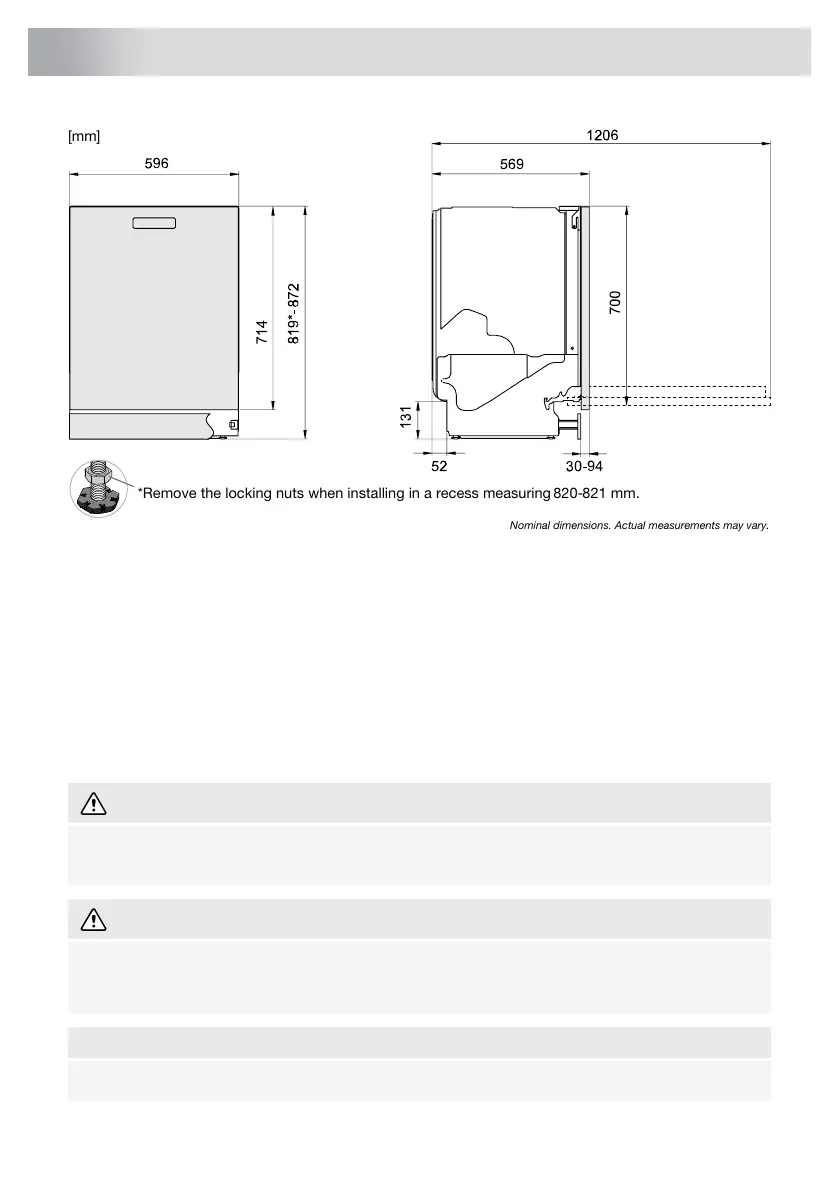 [mm]

596

714

819*-872

1206

569

700

131

52

30-94

*Remove the locking nuts when installing in a recess measuring 820-821 mm.

Nominal dimensions. Actual measurements may vary.