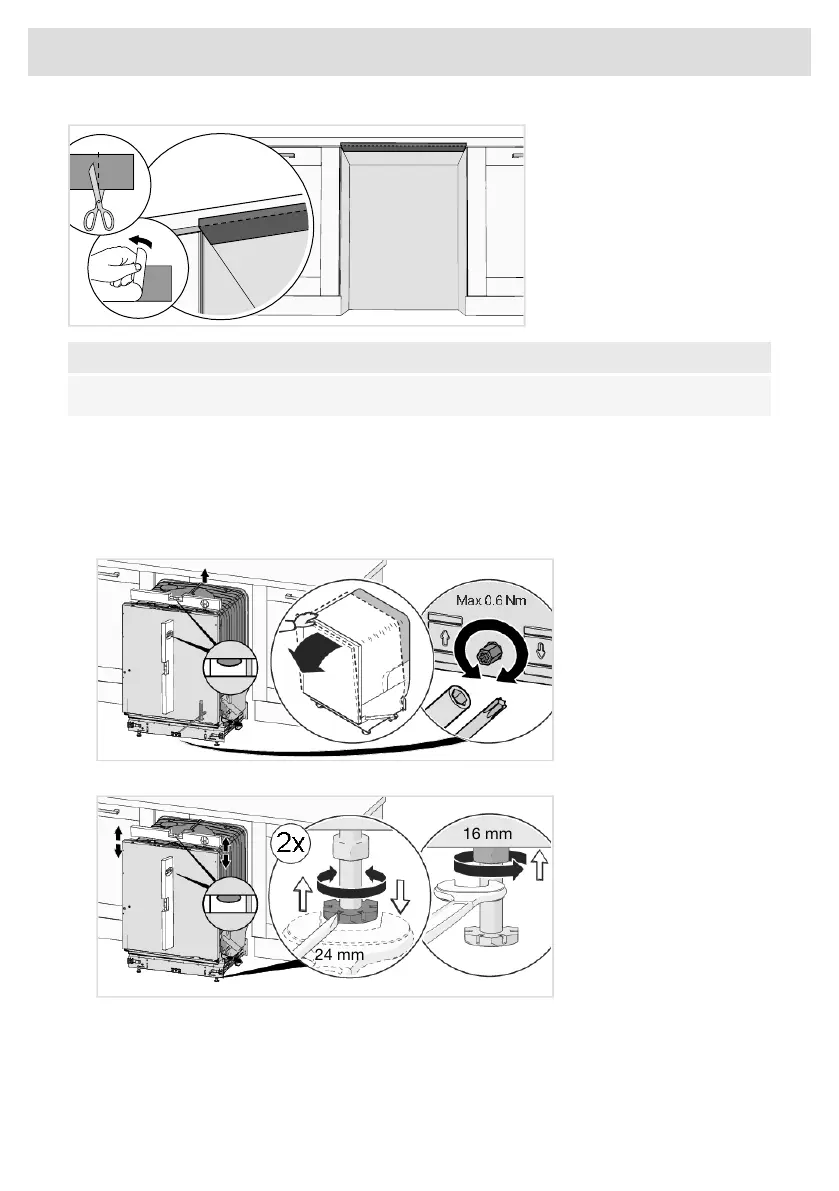 Max 0.6 Nm

2x

24 mm

16 mm