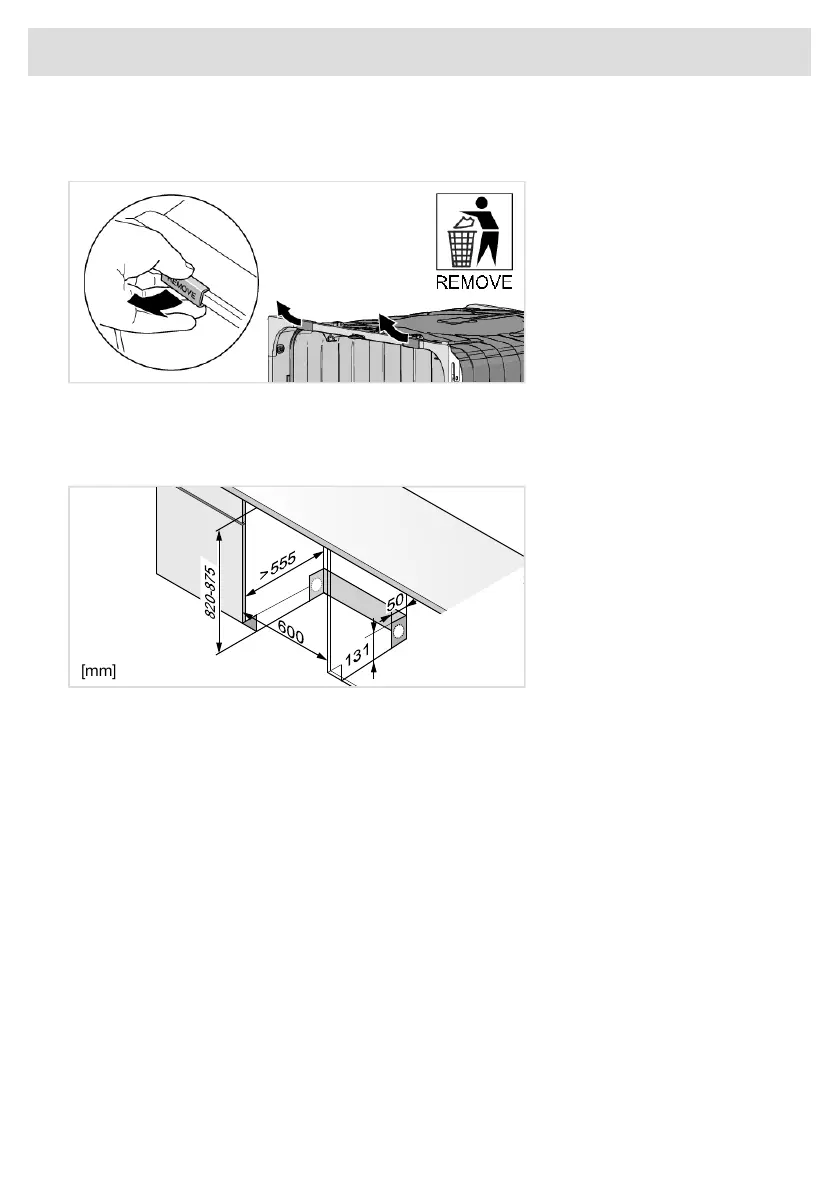 REMOVE

REMOVE

820-875

>555

600

50

131

[mm]