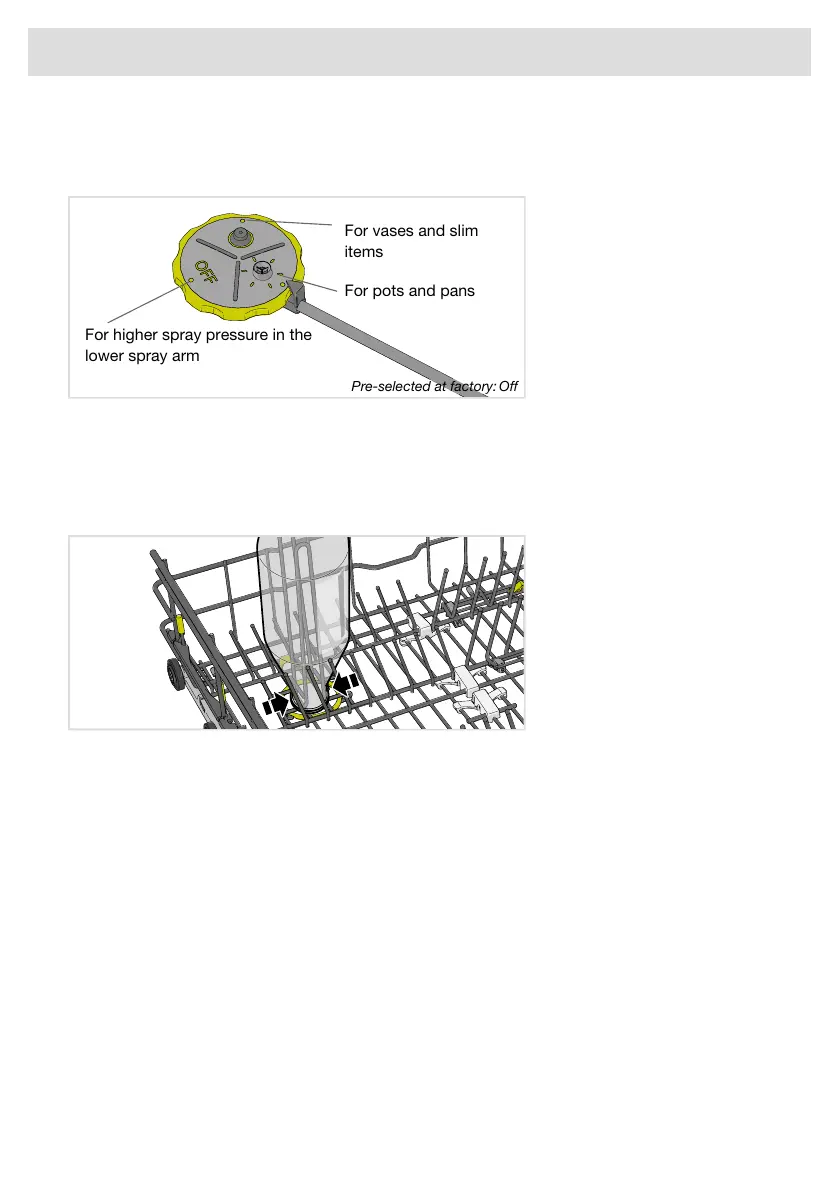 For vases and slim items

For pots and pans

OFF

For higher spray pressure in the lower spray arm

Pre-selected at factory: Off