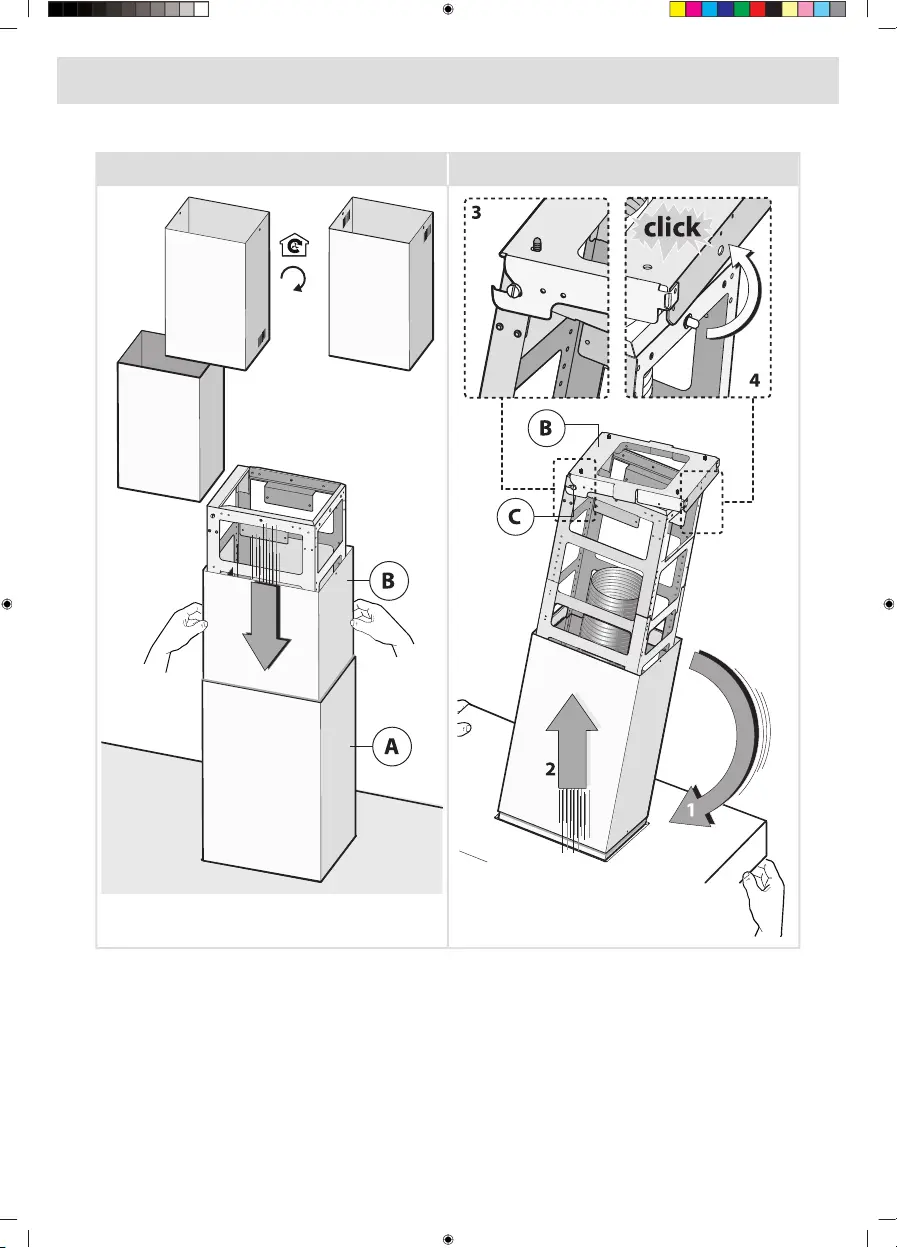 B

A

3

click

4

B

C

2

1