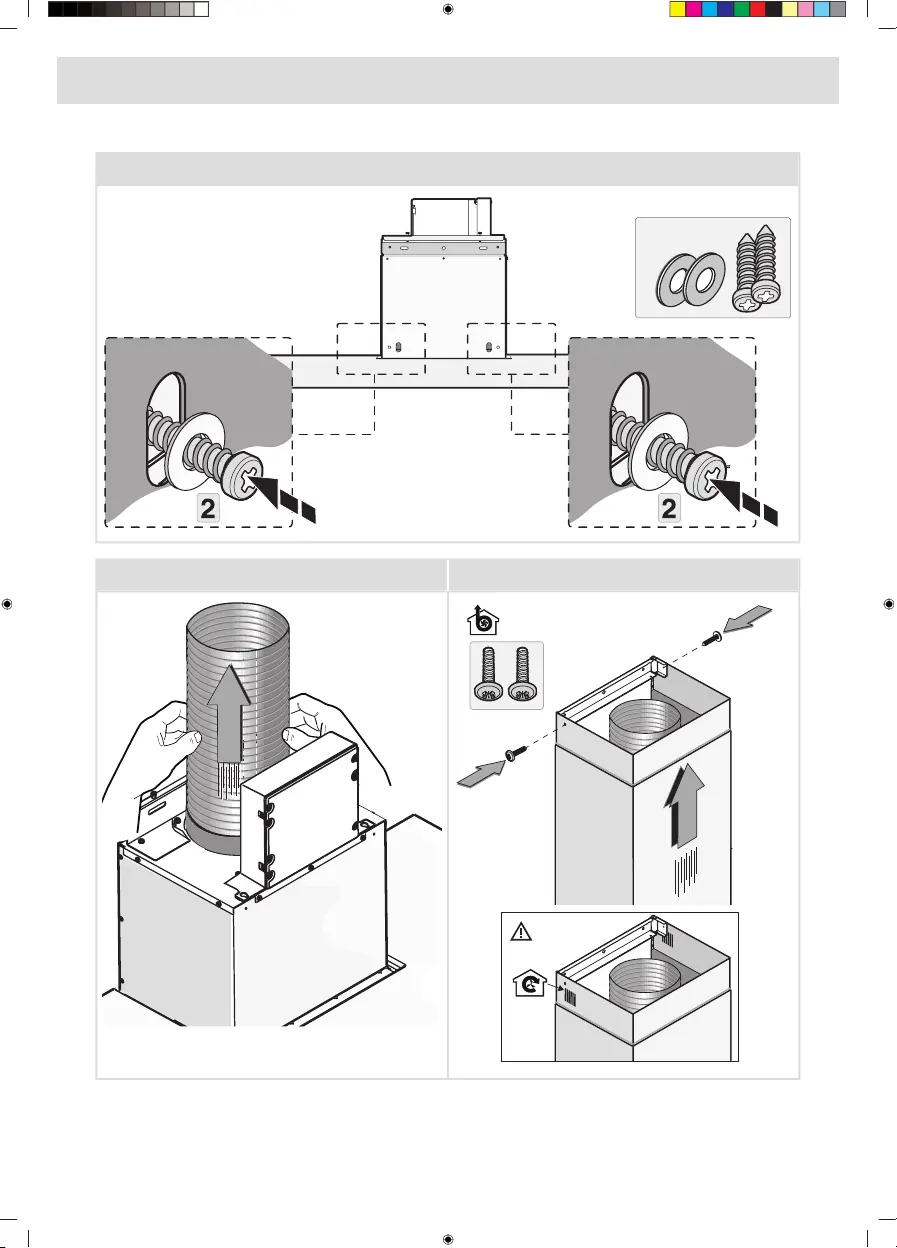 2

2