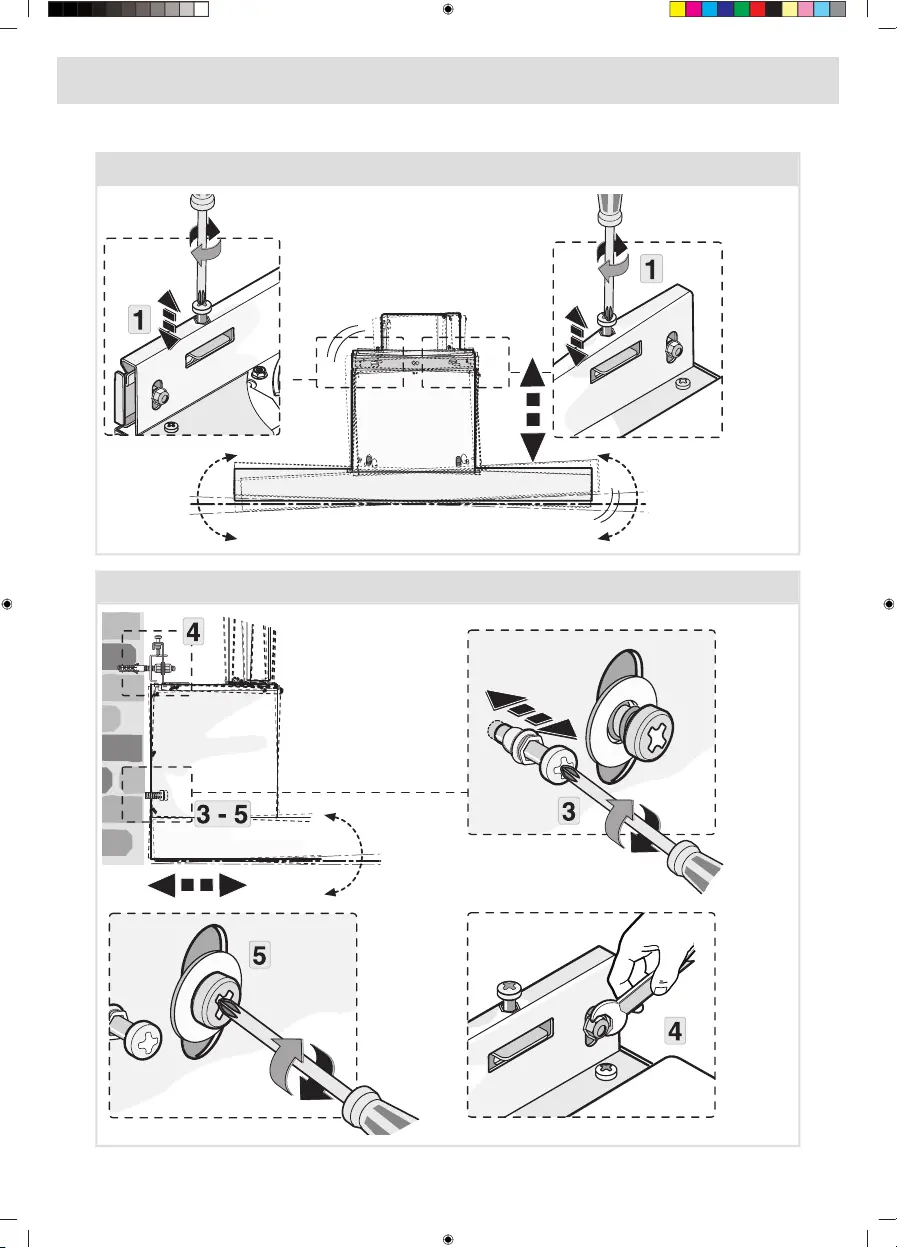 1

1

4

3 - 5

3

5

4