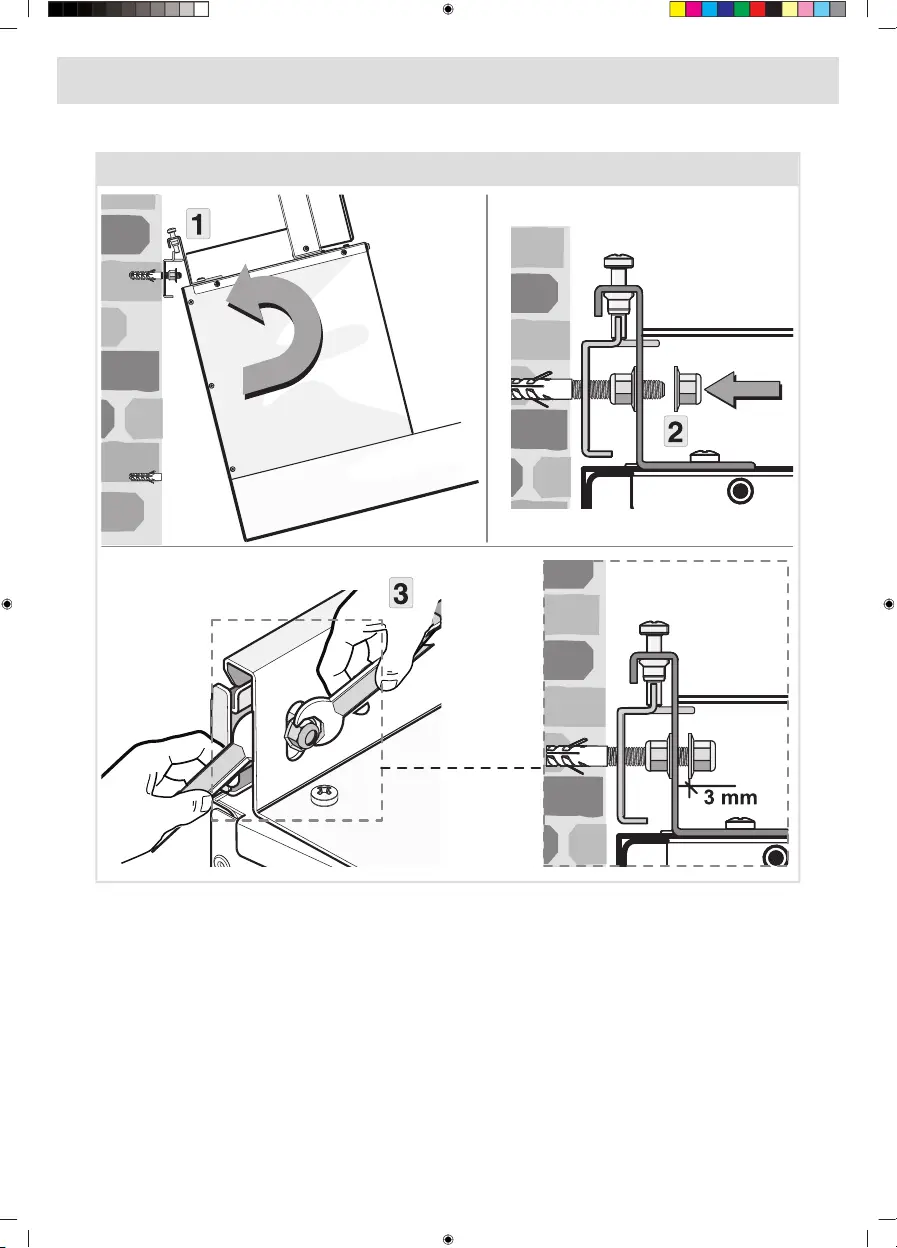 1

2

3

3 mm