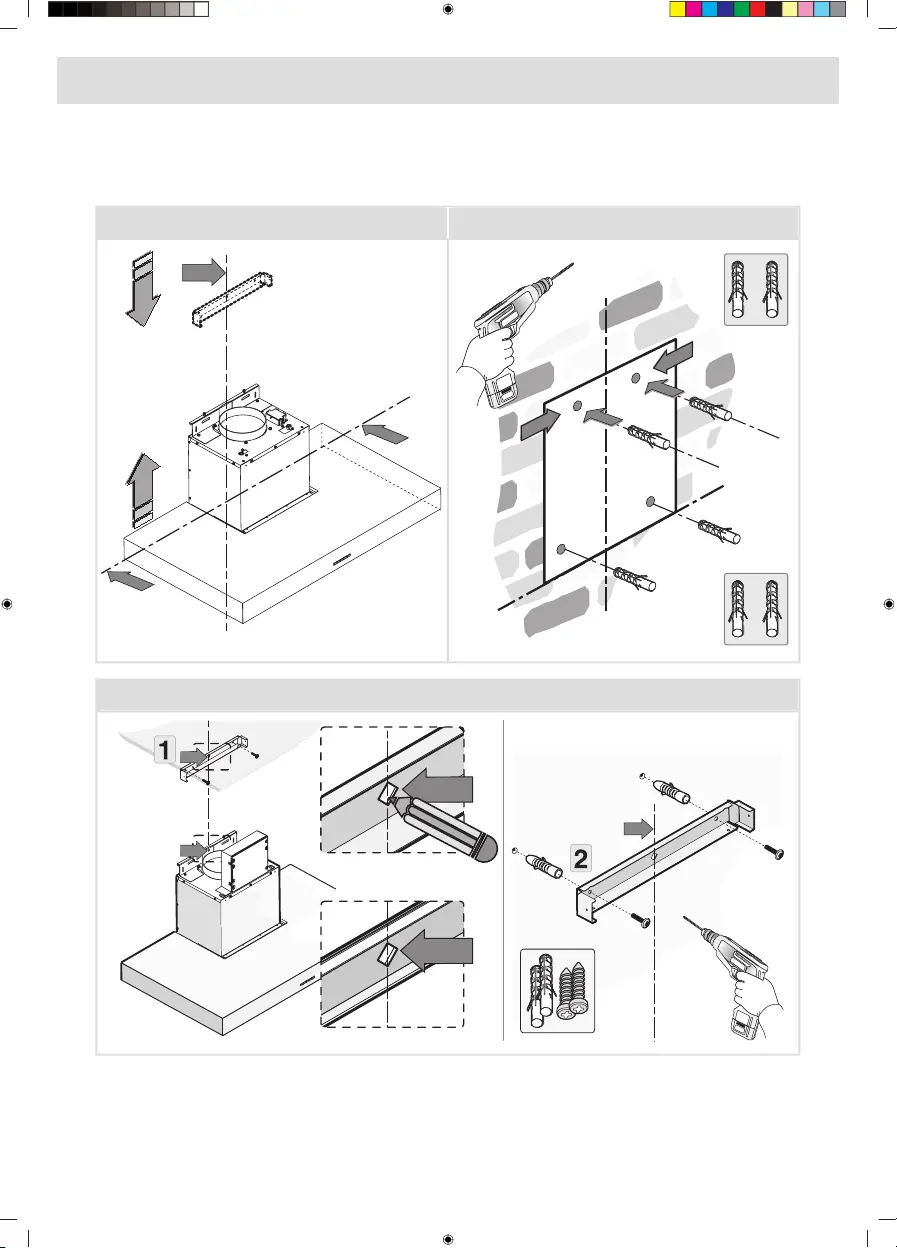 1

2