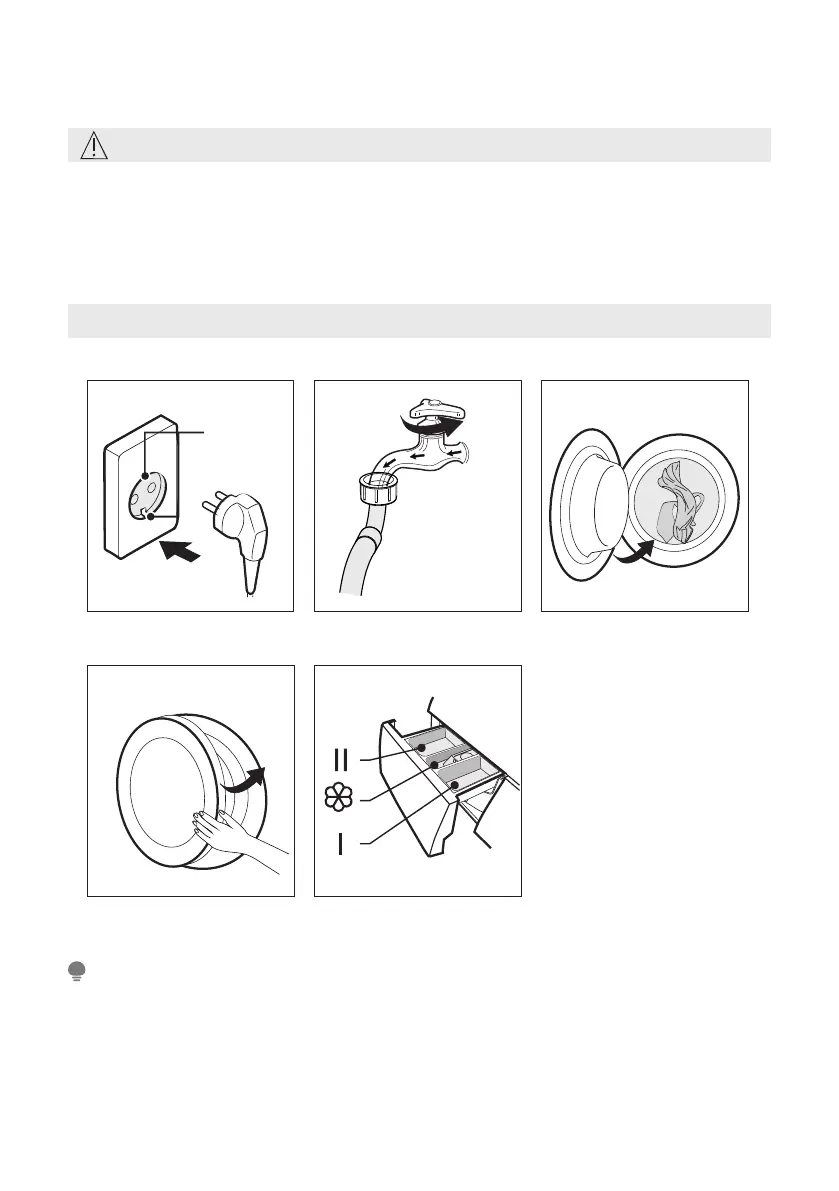 II

I