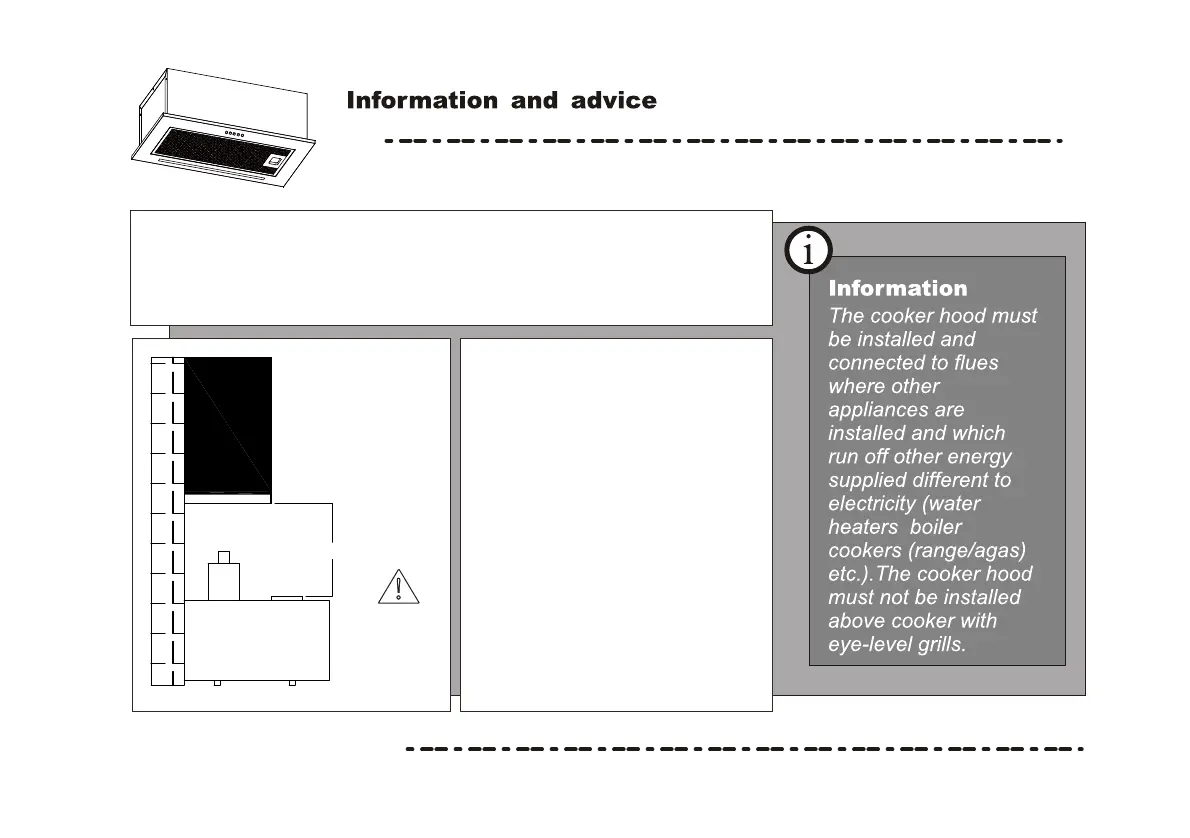 Information and advice

i

Information

The cooker hood must be installed and connected to flues where other appliances are installed and which run off other energy supplied different to electricity (water heaters boiler cookers (range/agas) etc.).The cooker hood must not be installed above cooker with eye-level grills.