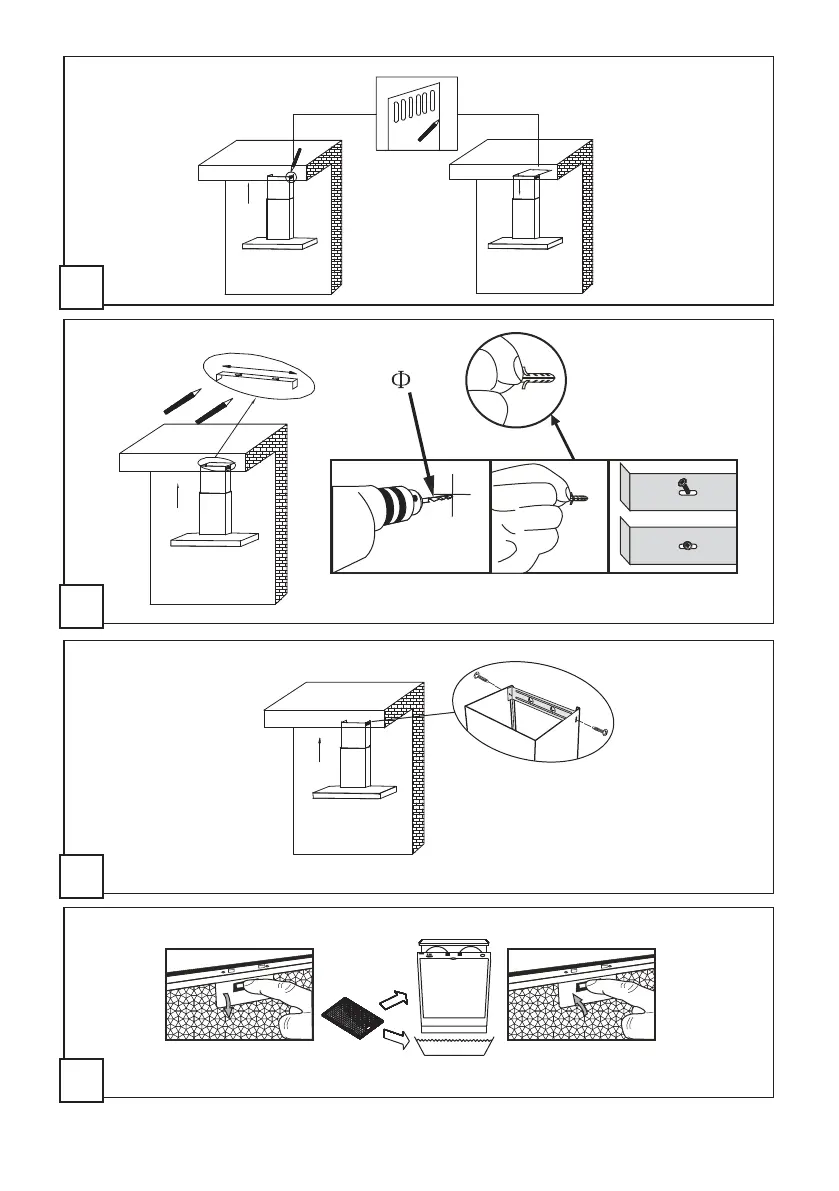 Φ