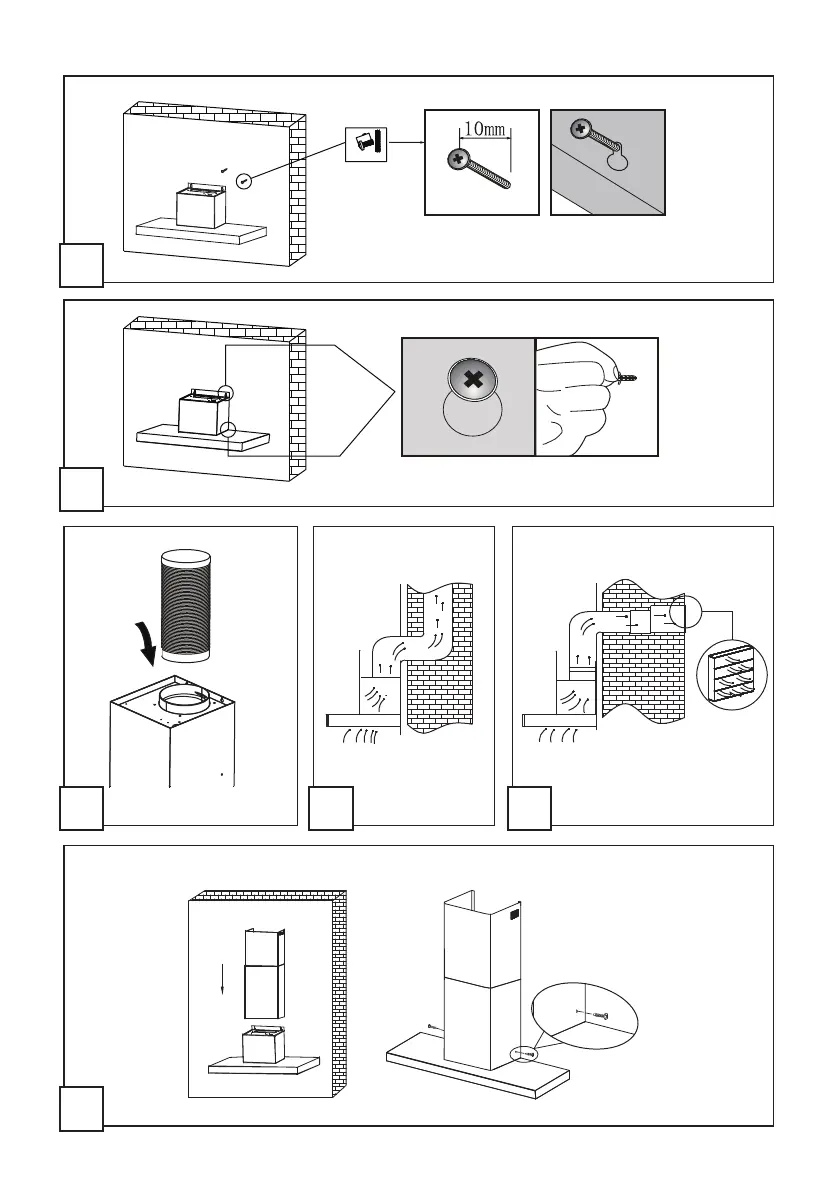 10mm