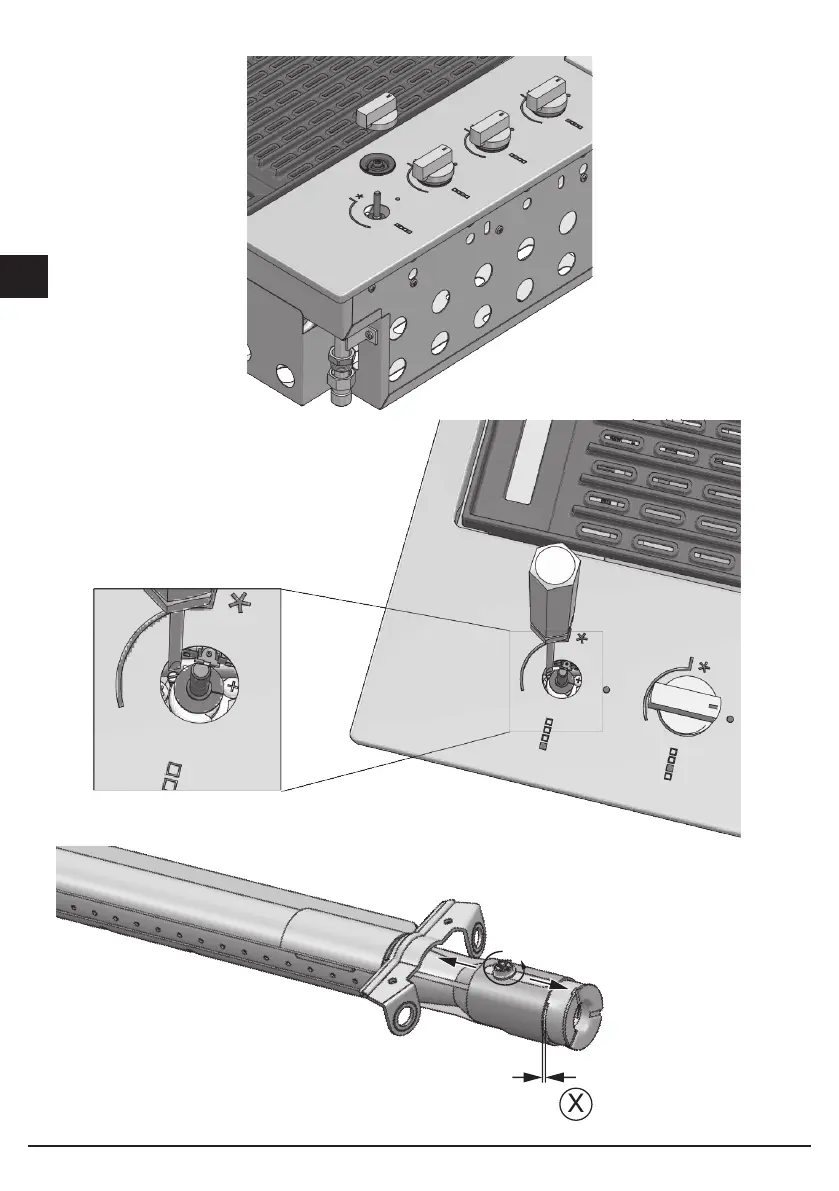 X