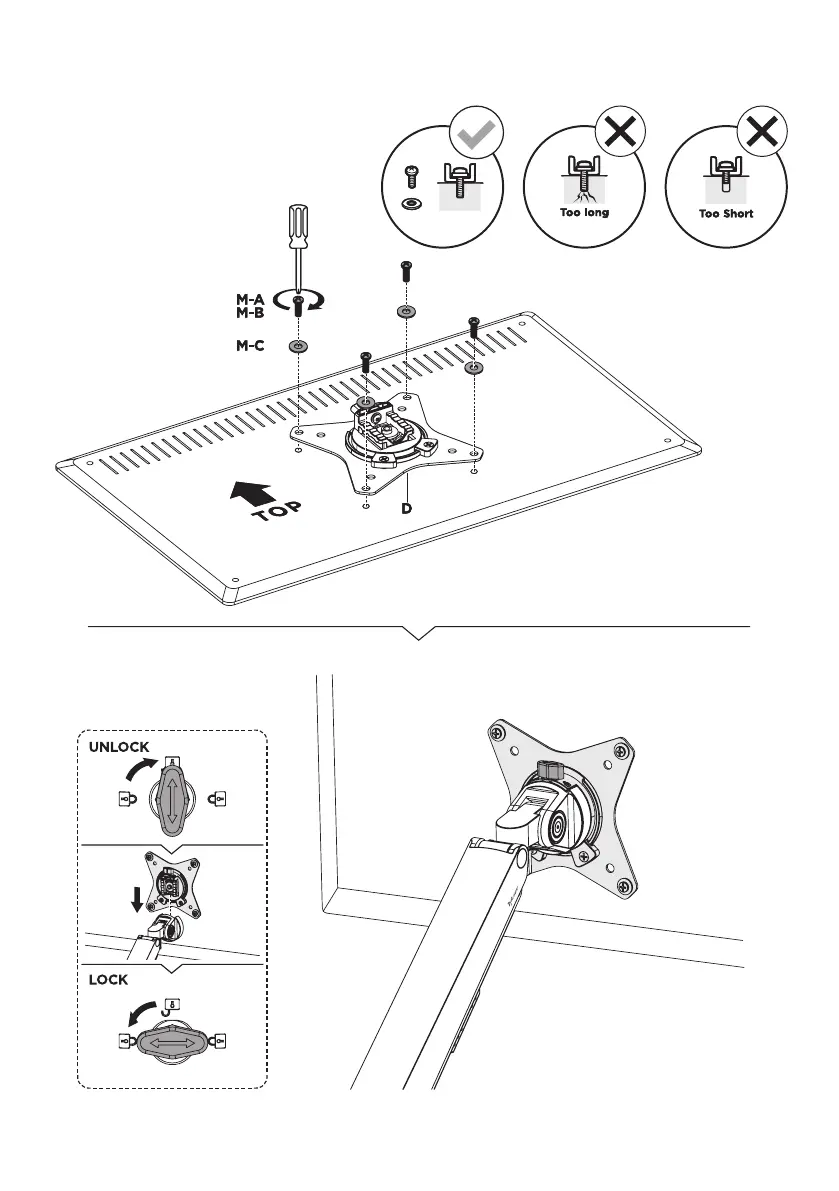 Too long

Too Short

M-A
M-B

M-C

TOP

D

UNLOCK

LOCK