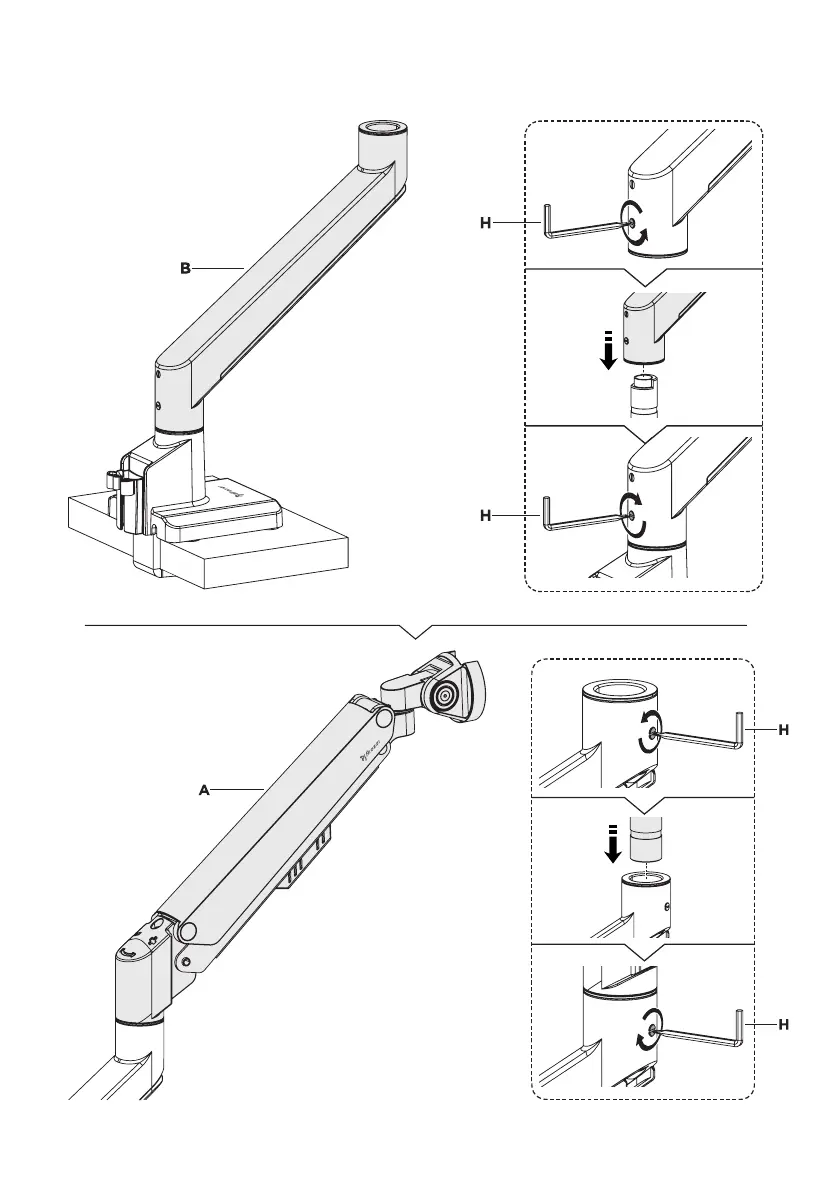 B

H

H

A

H

H