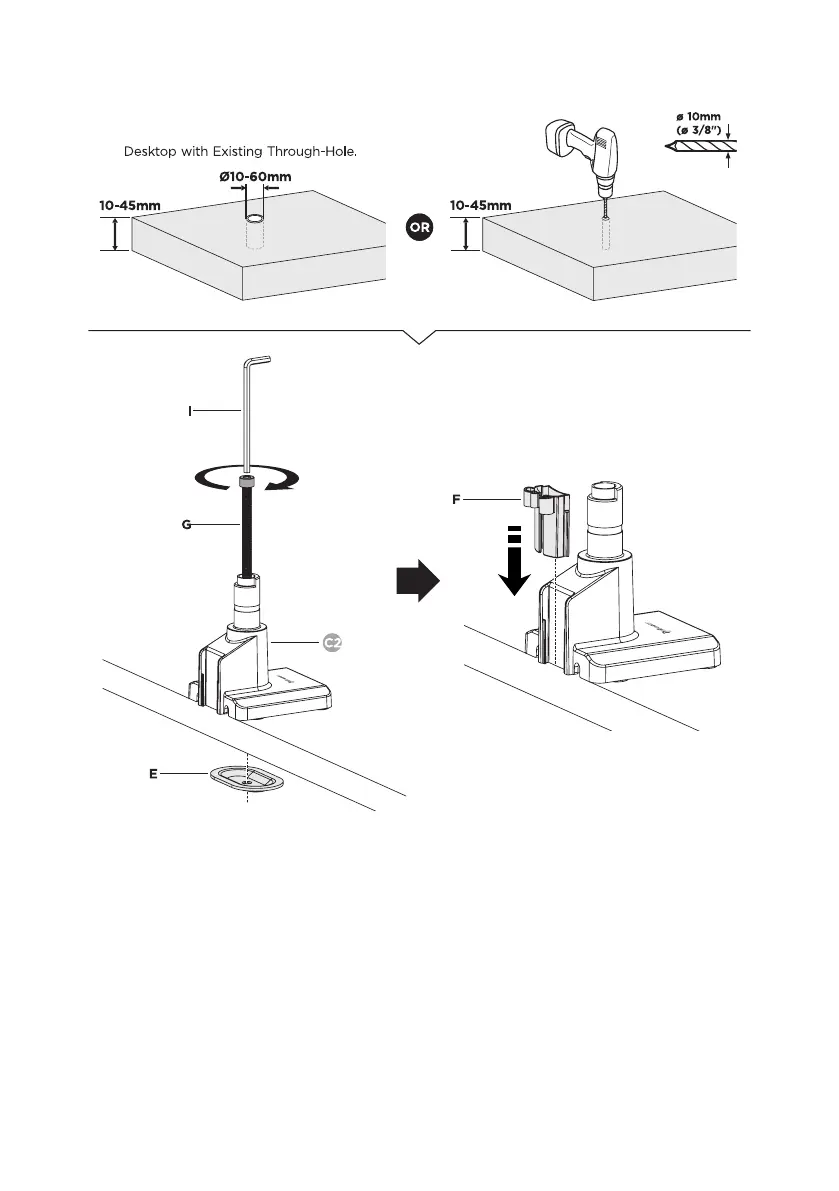 Desktop with Existing Through-Hole.

Ø10-60mm

10-45mm

OR

ø 10mm
(ø 3/8")

10-45mm

I

G

C2

E

F