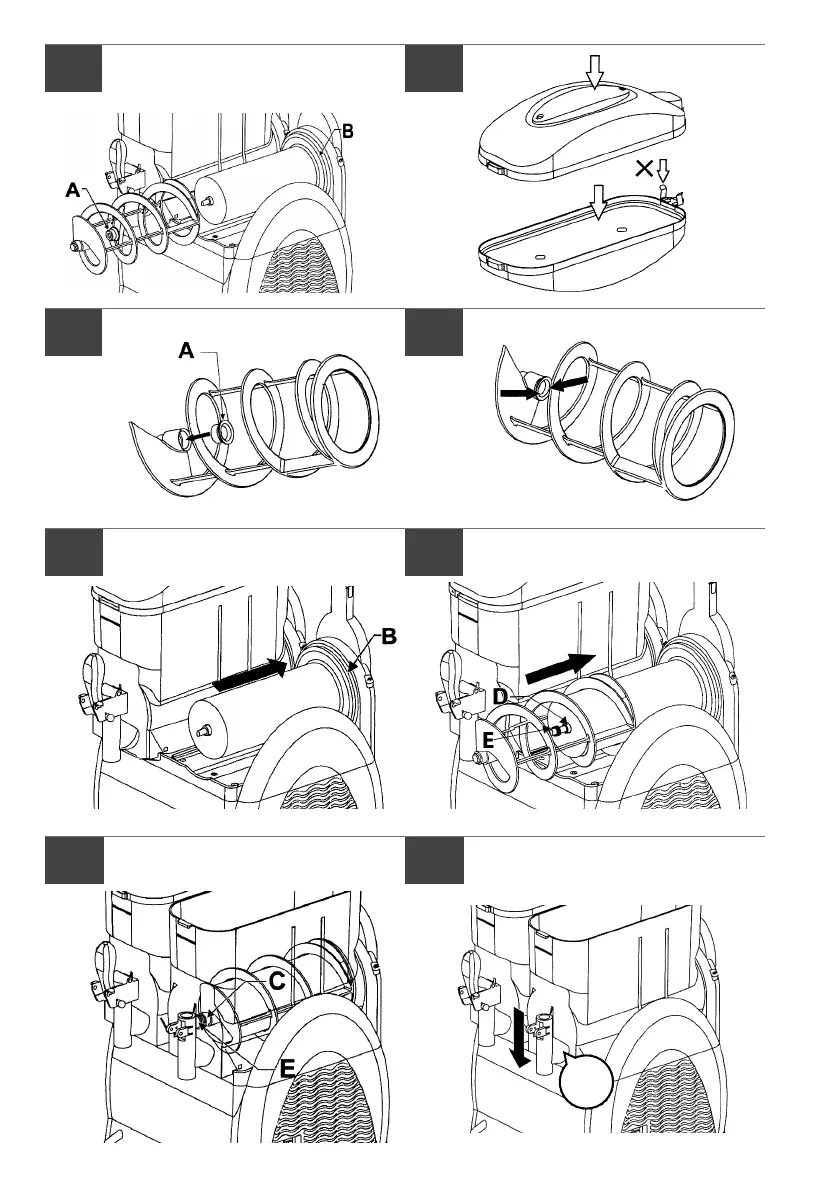 A
B

A

B

D
E

C
E