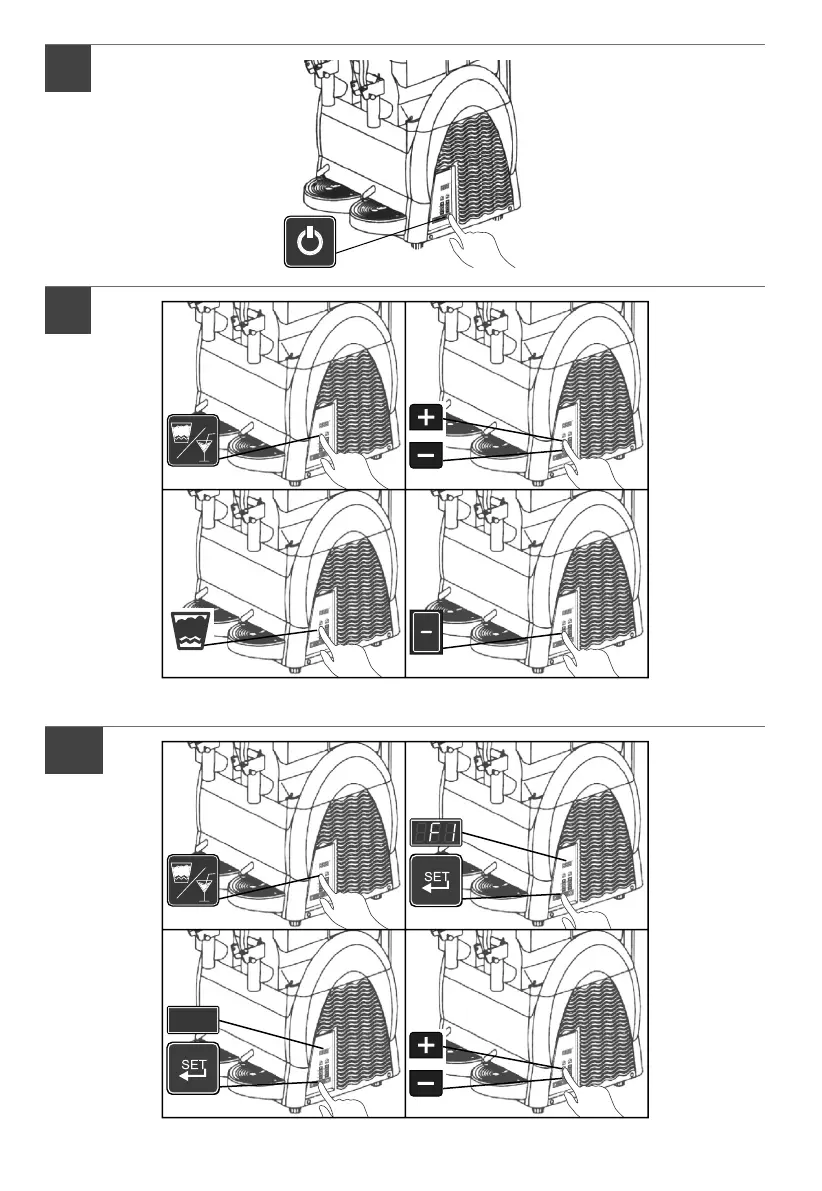 F1

SET

SET