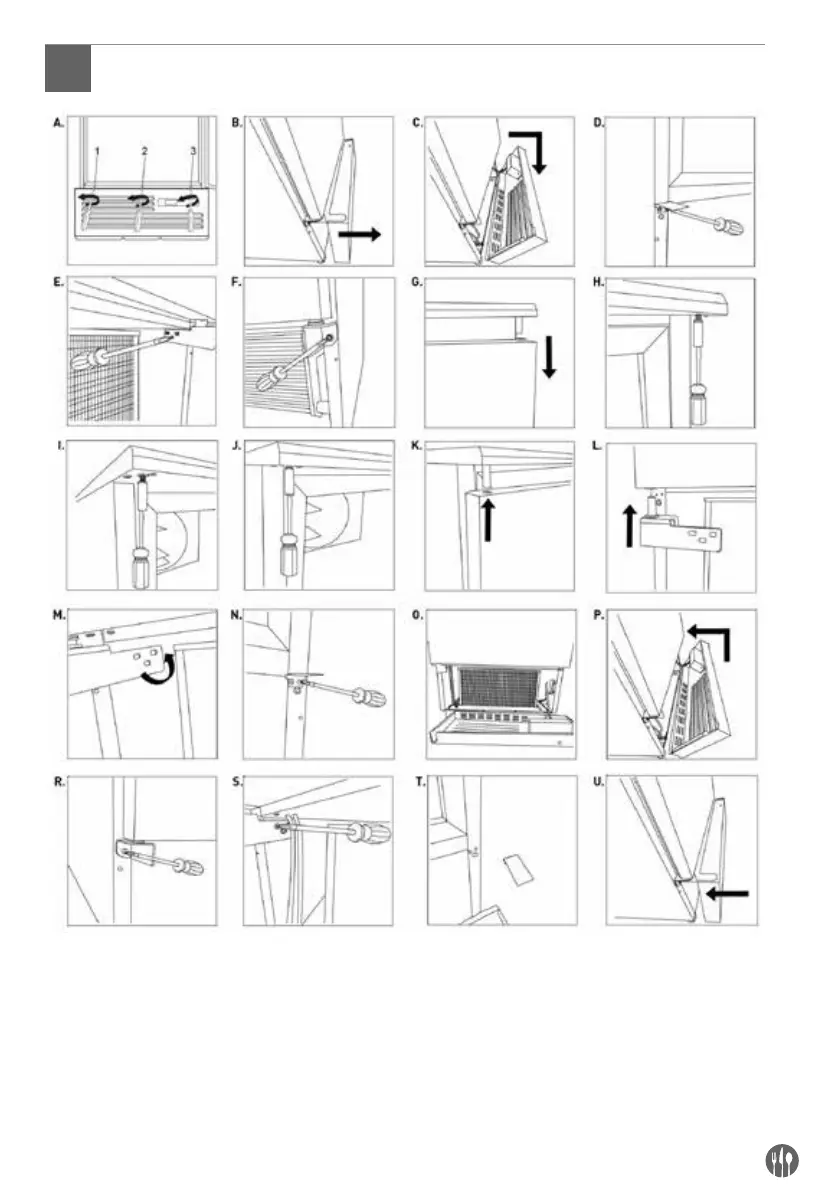 A.

1 2 3

B.

C.

D.

E.

F.

G.

H.

I.

J.

K.

L.

M.

N.

O.

P.

R.

S.

T.

U.