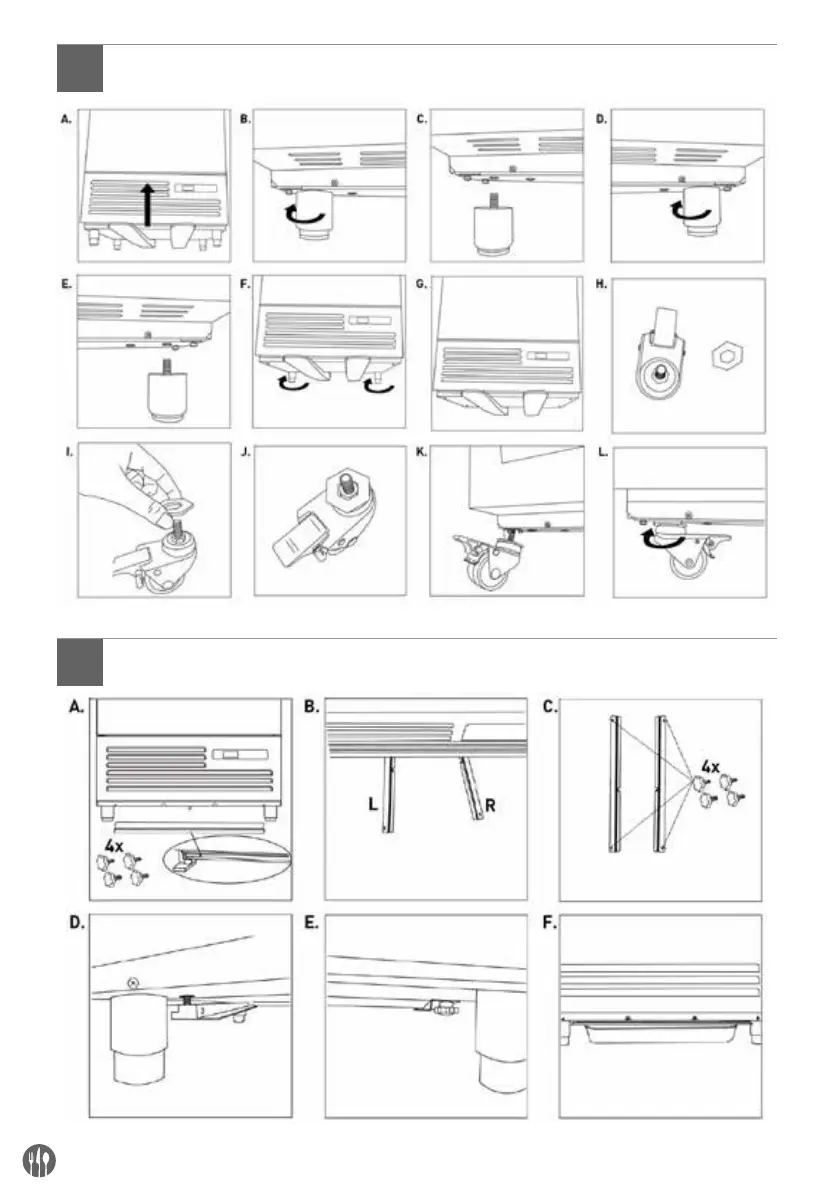 A.

B.

C.

D.

E.

F.

G.

H.

I.

J.

K.

L.

A.

4x

B.

L

R

C.

4x

D.

E.

F.