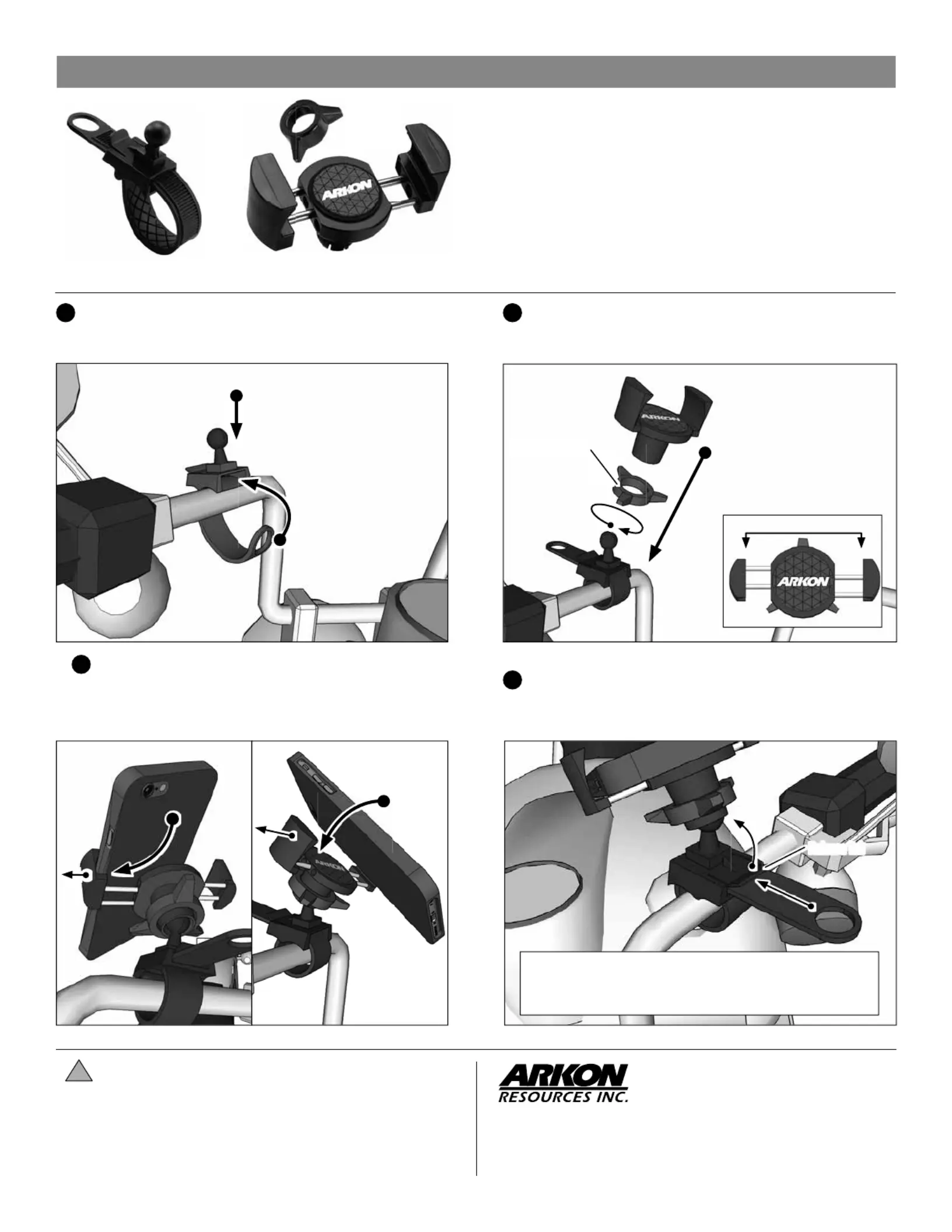 ARKON

ARKON

ARKON

ARKON

ARKON
RESOURCES INC.