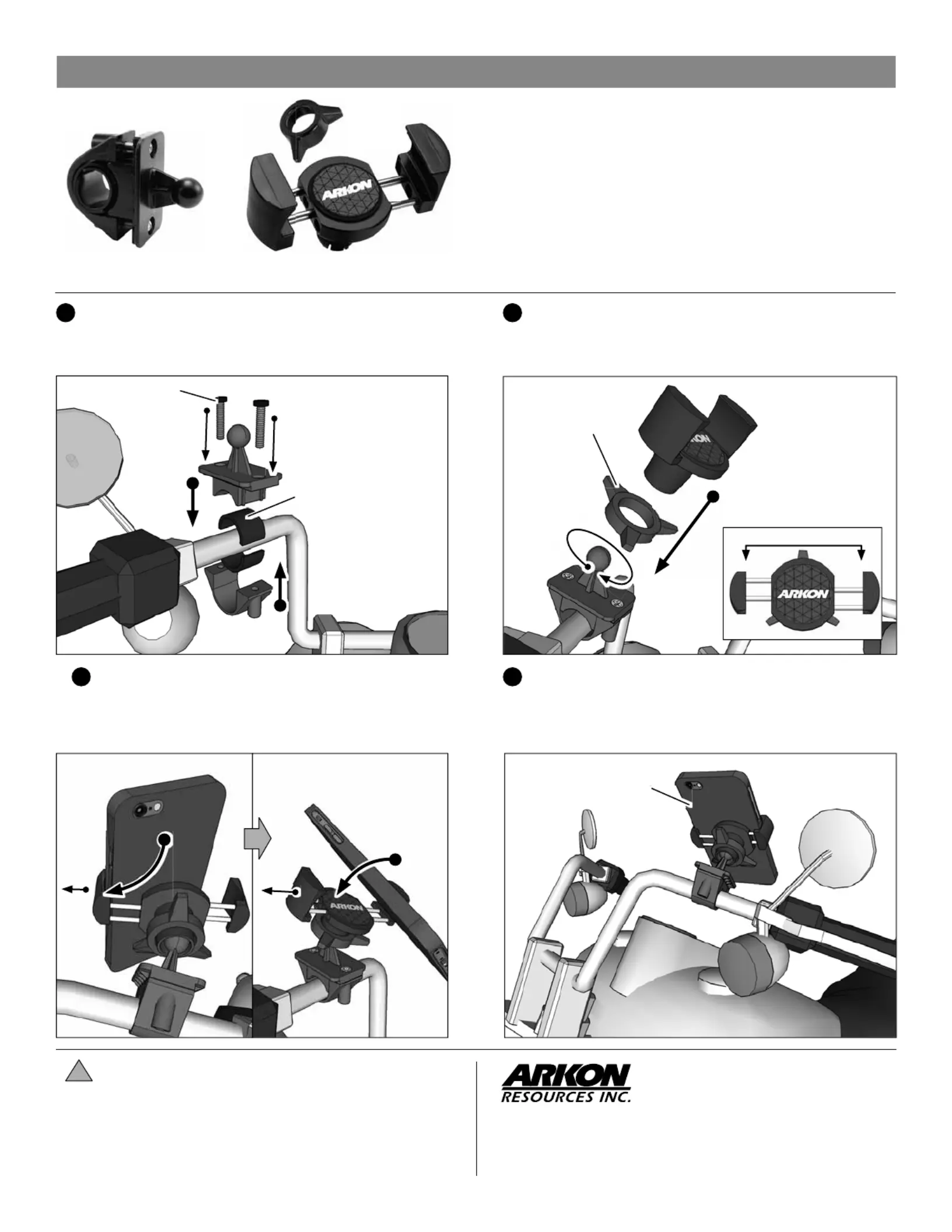 ARKON

ARKON

ARKON

ARKON

ARKON
RESOURCES INC.