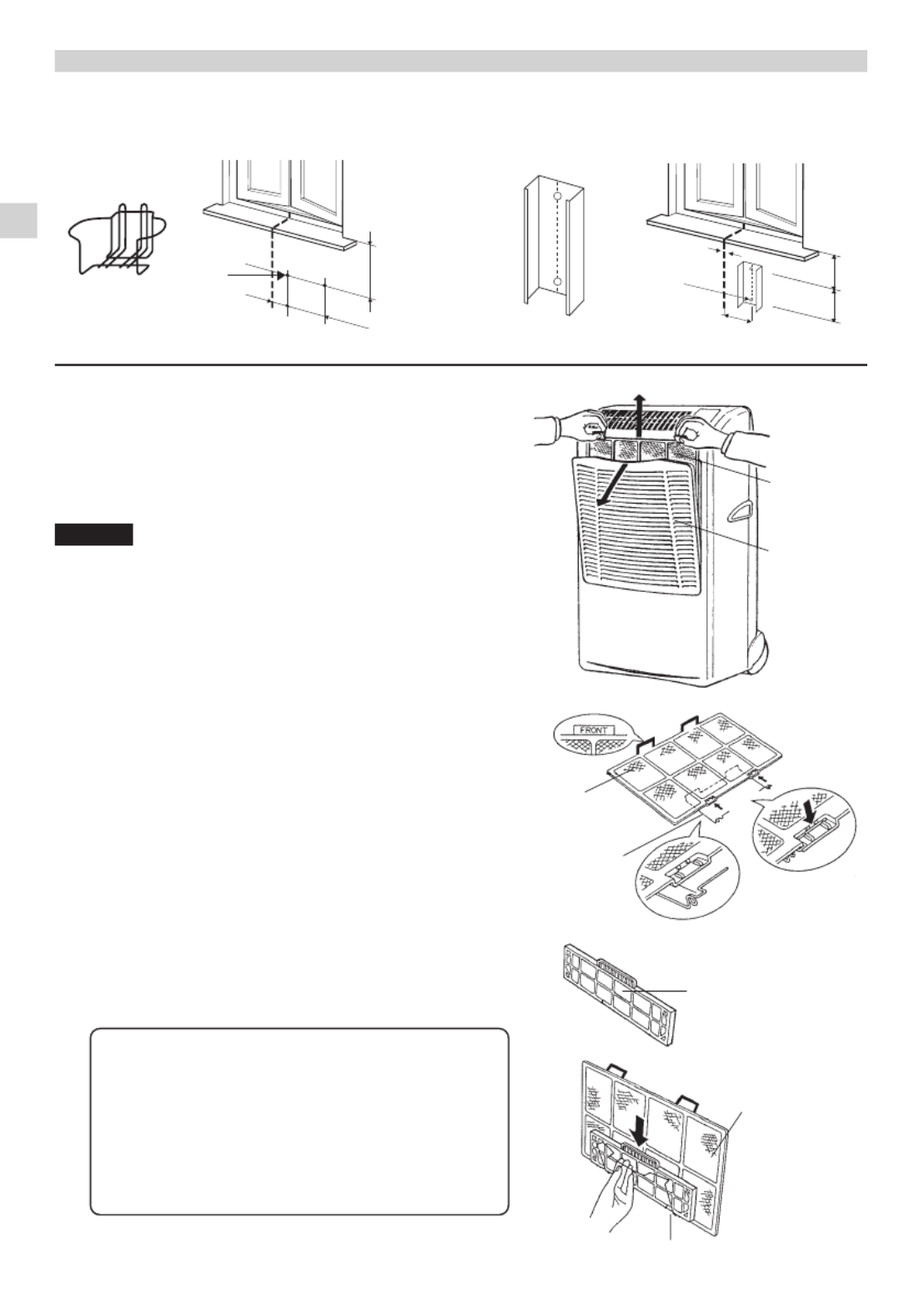 FRONT