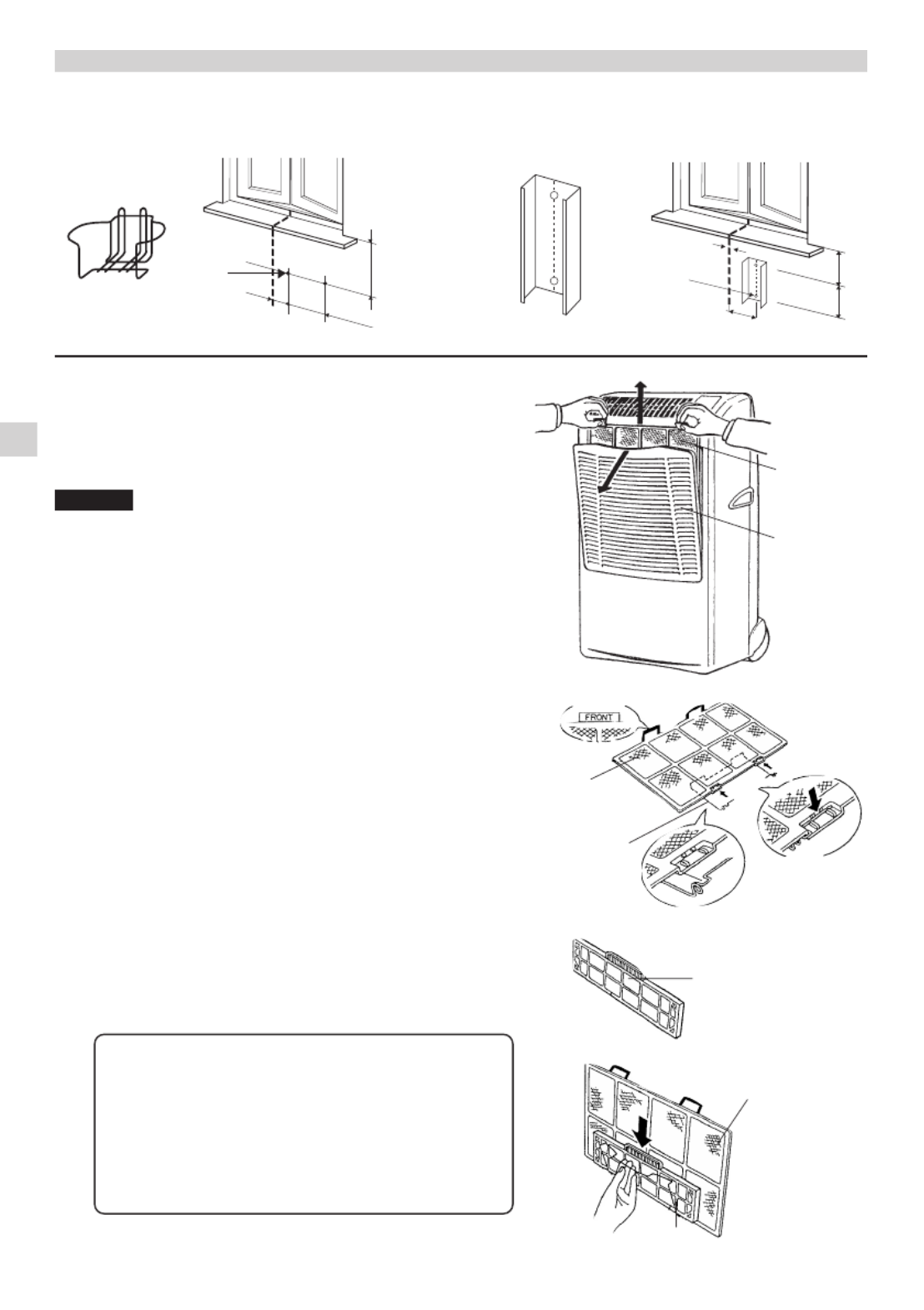 FRONT