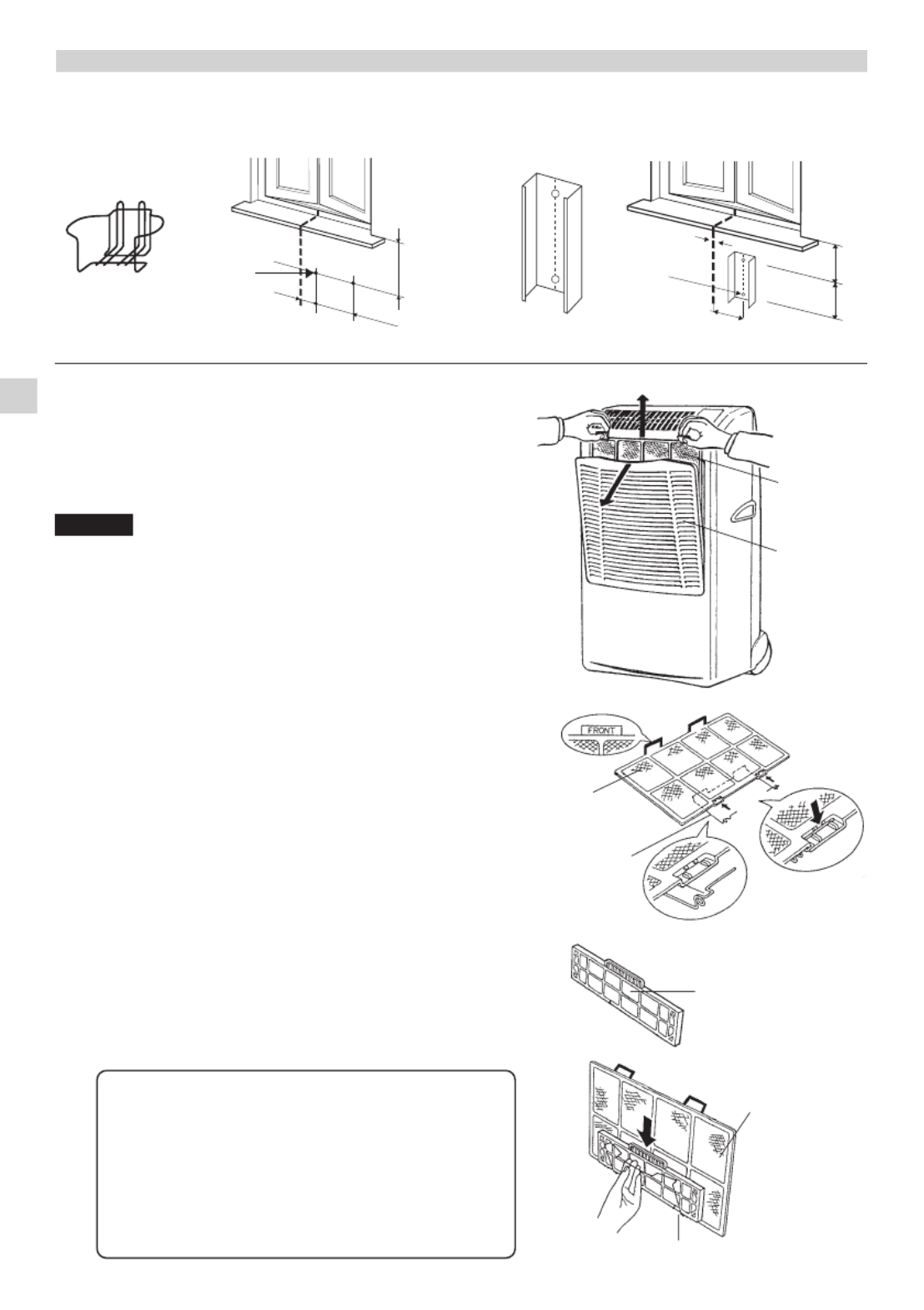 FRONT