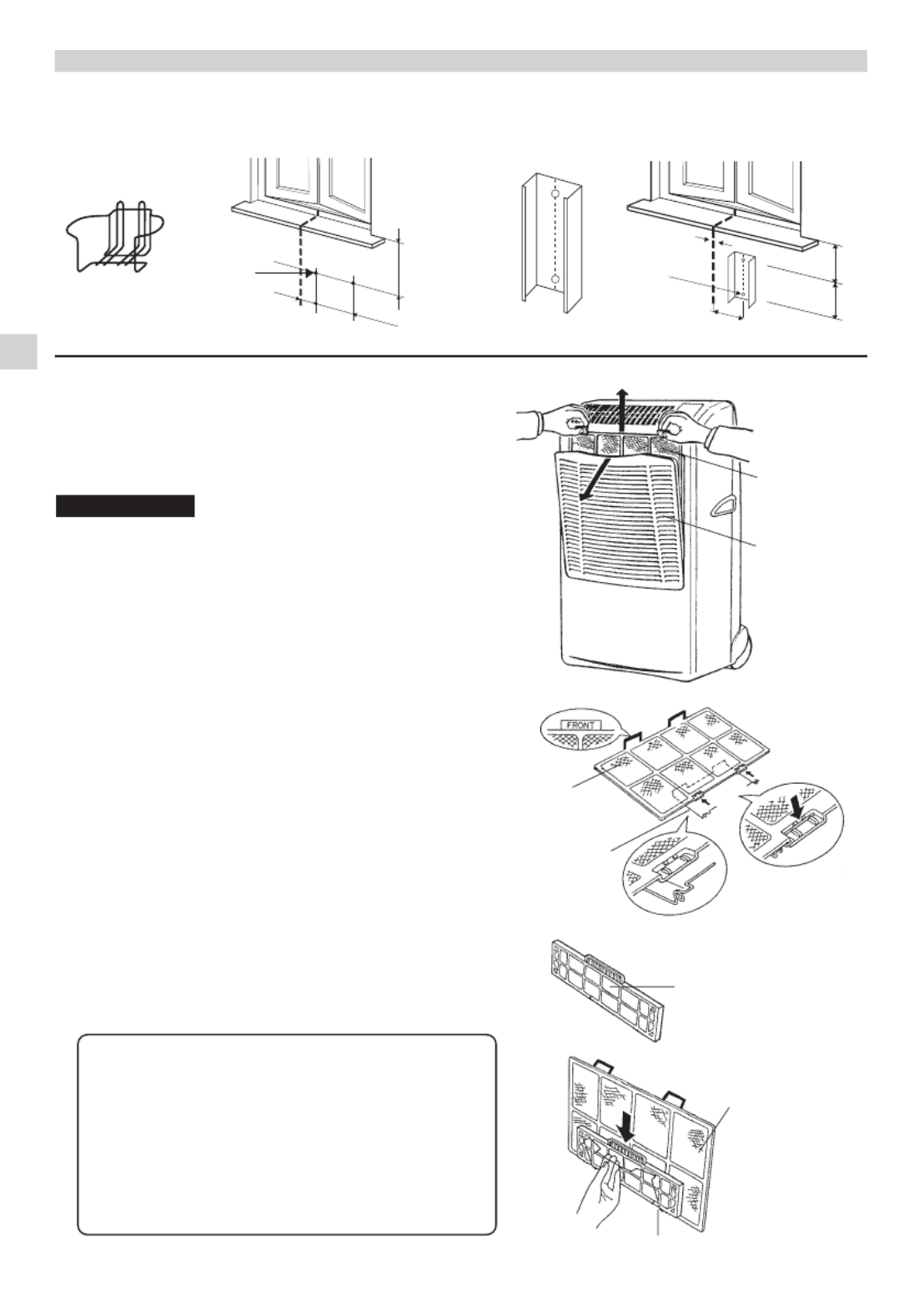 FRONT