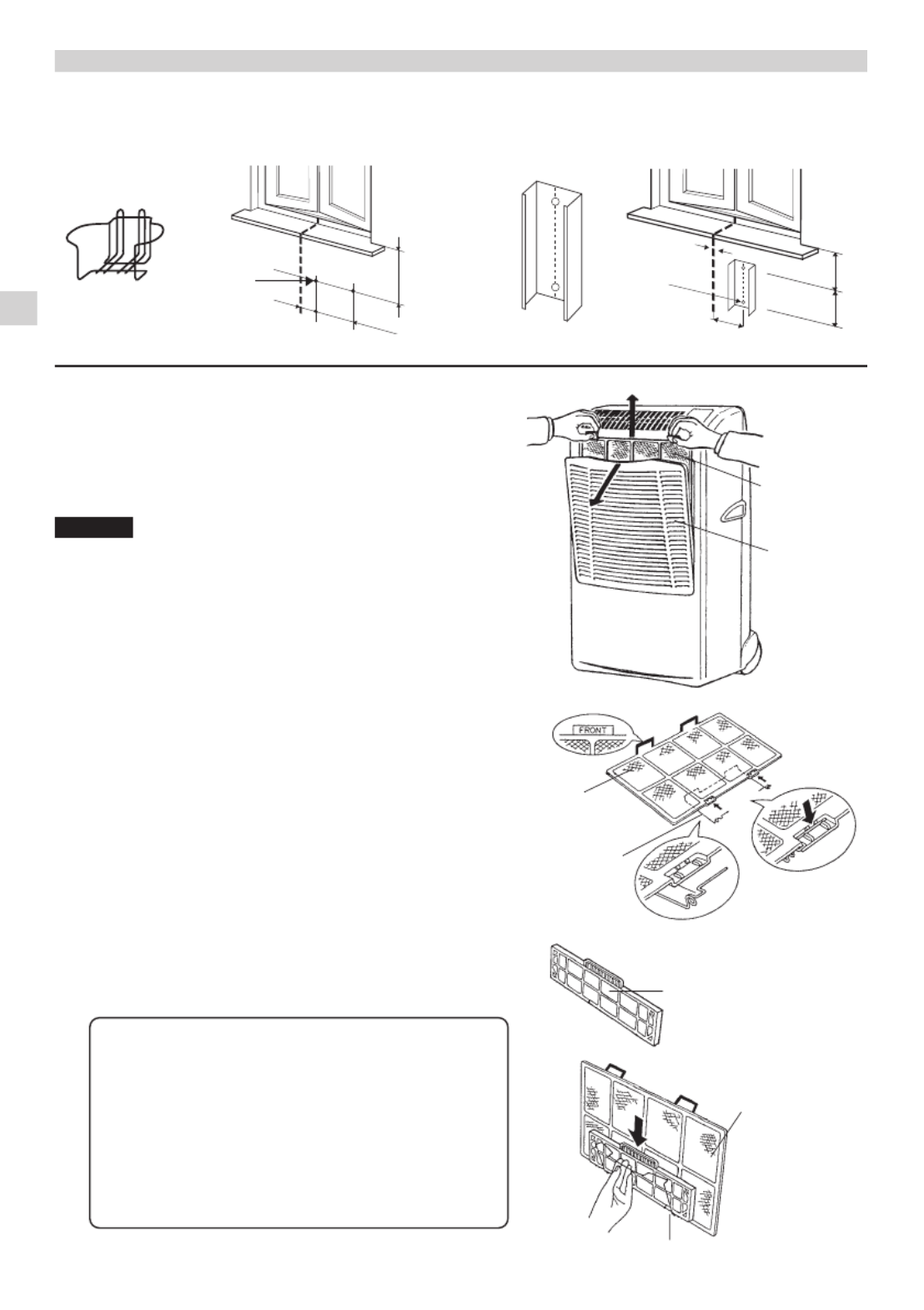 FRONT