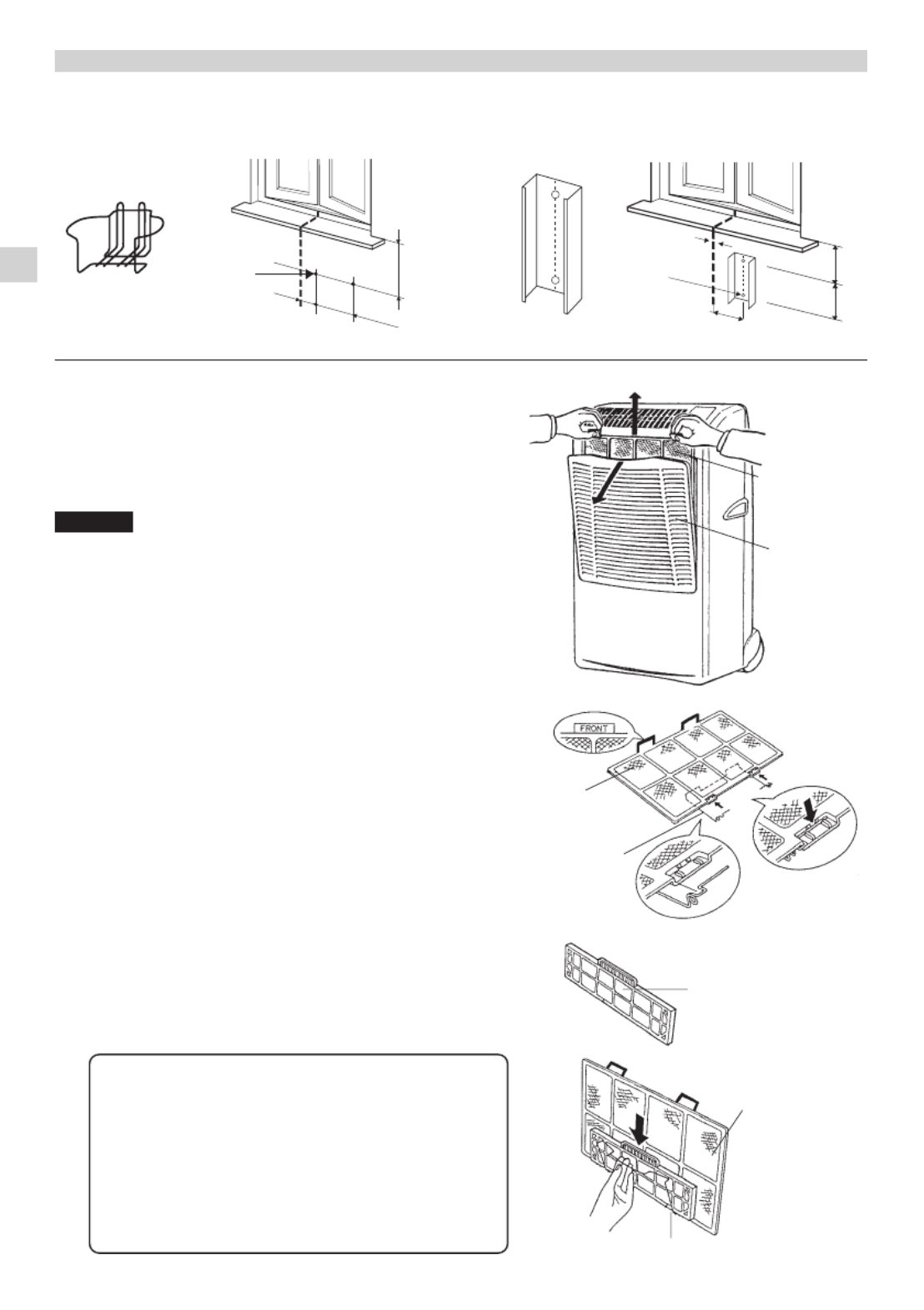 FRONT