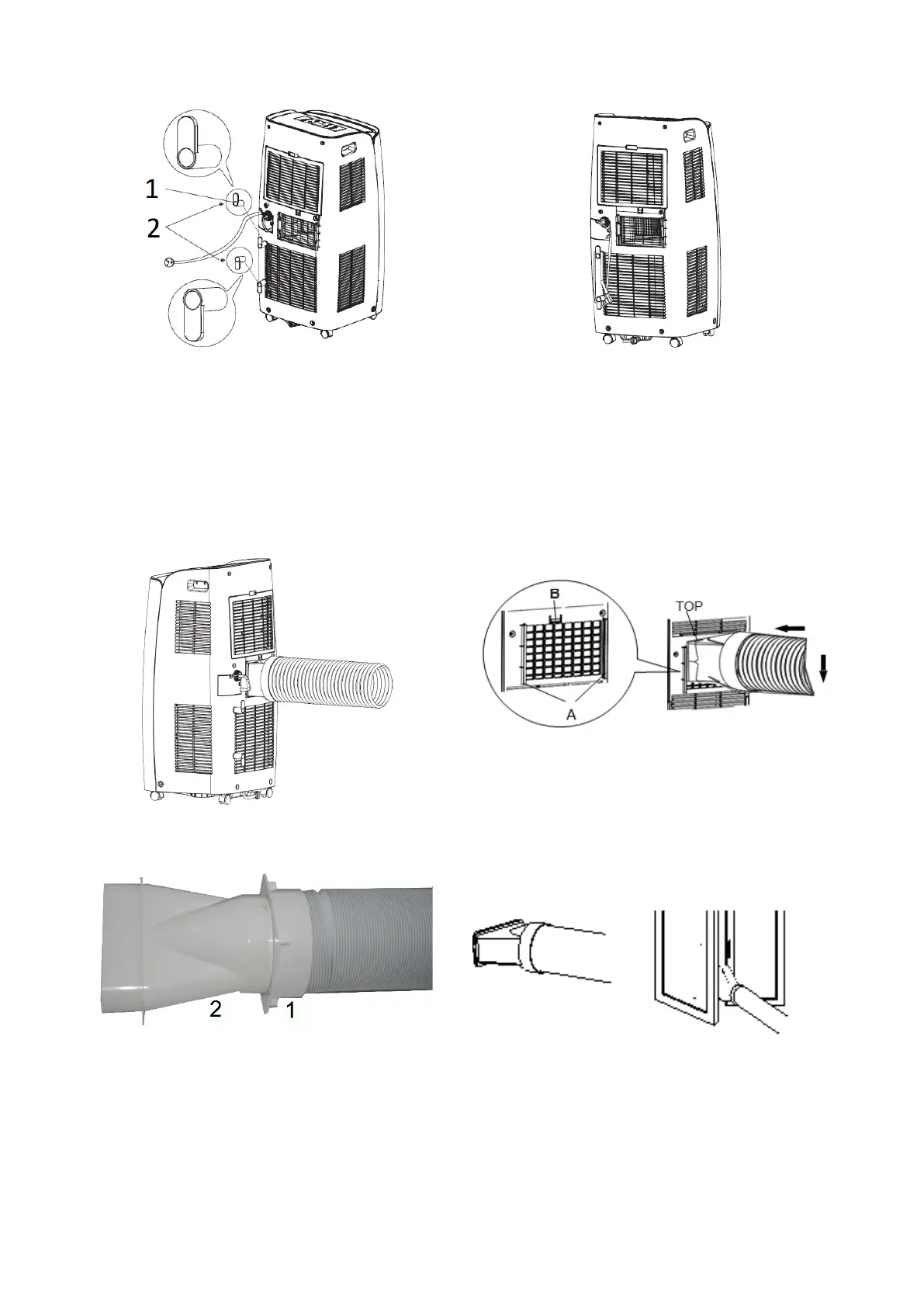 1
2

B
TOP
A

2
1