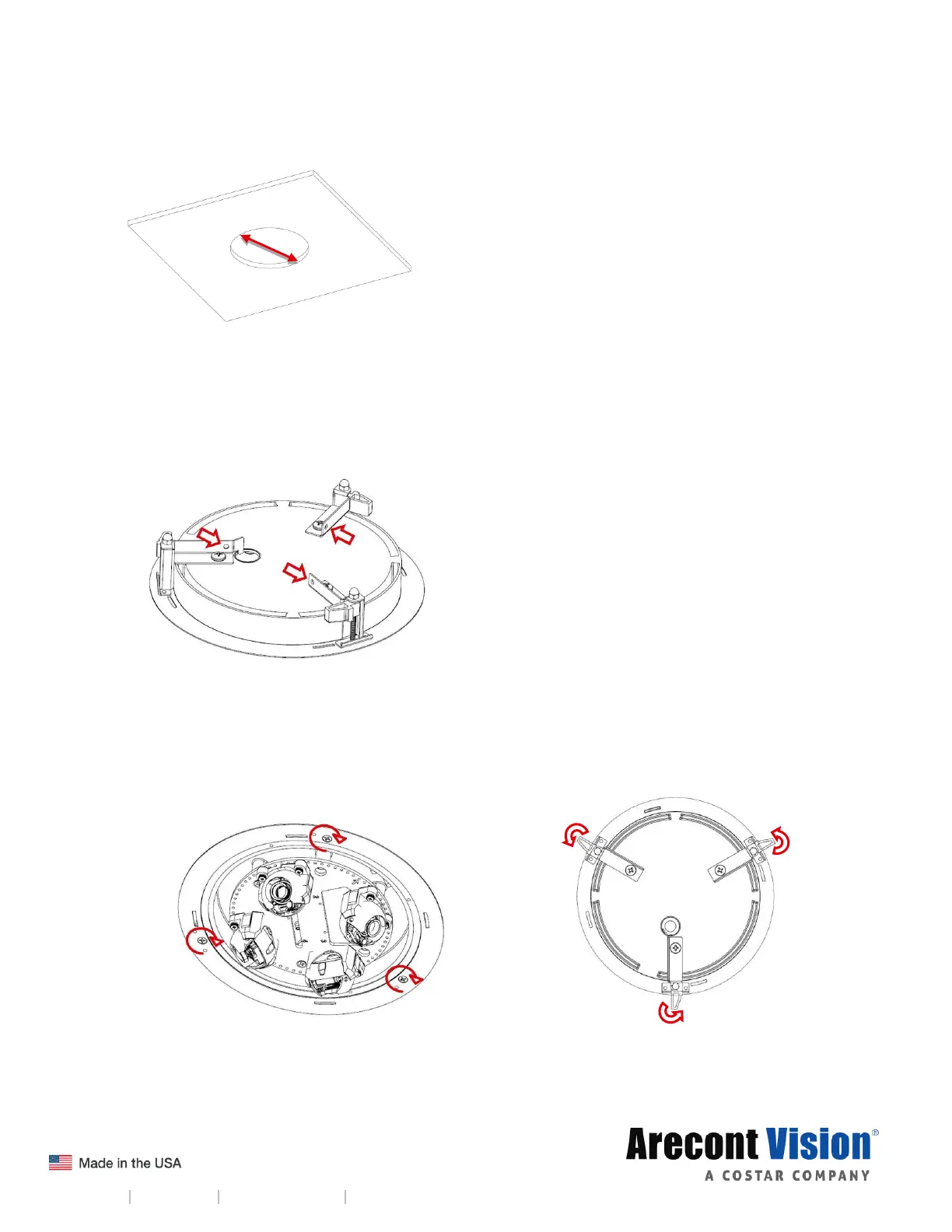 Made in the USA

Arecont Vision®
A COSTAR COMPANY