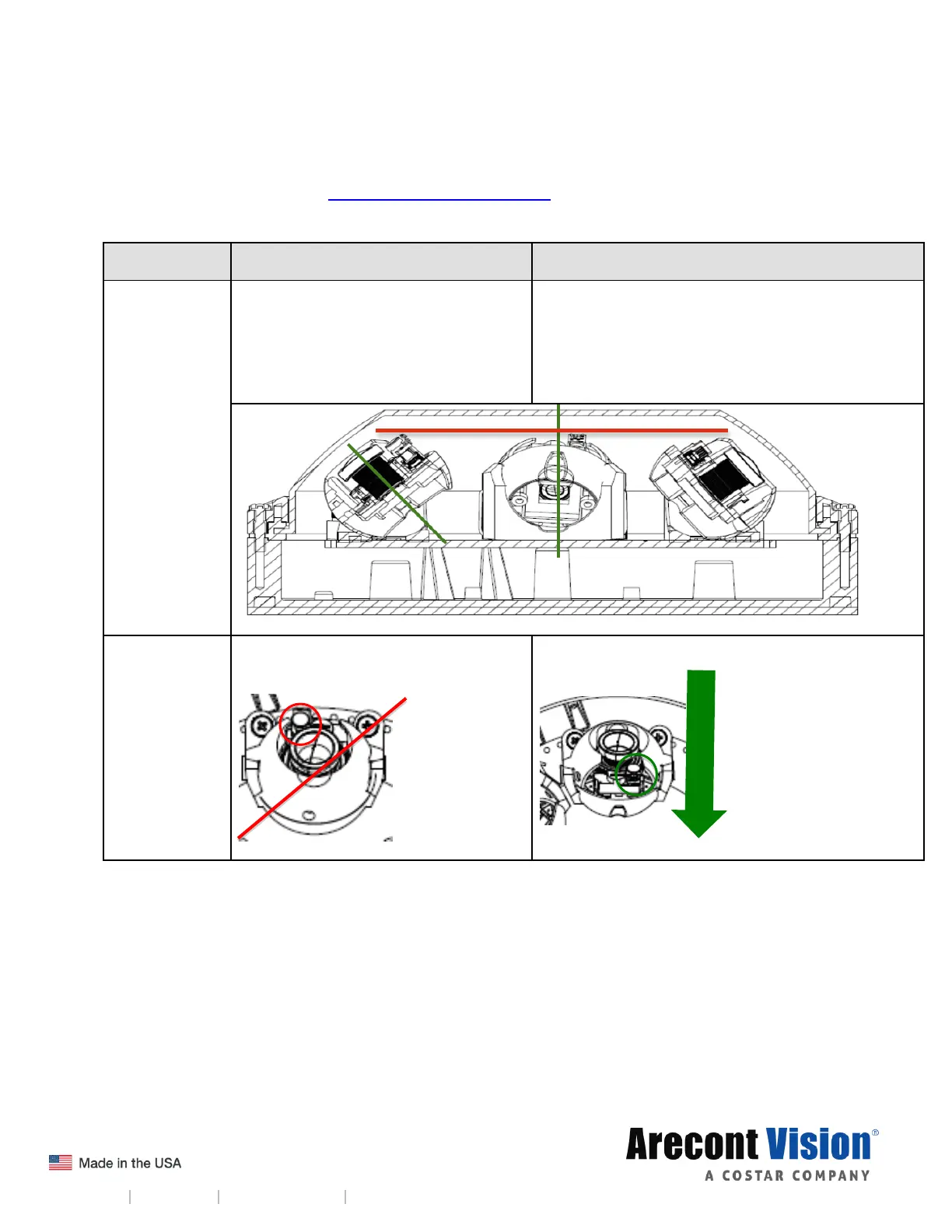 Made in the USA

Arecont Vision®
A COSTAR COMPANY