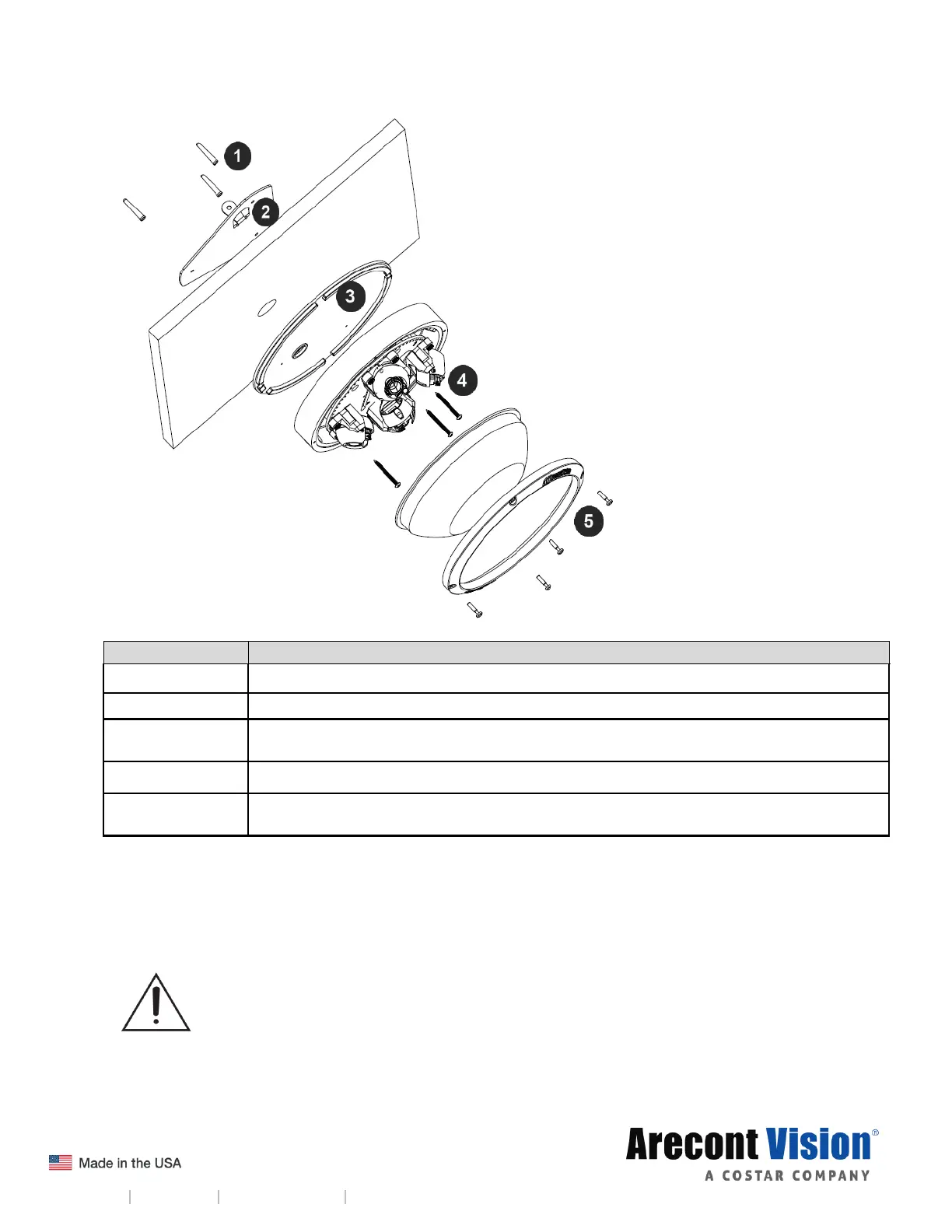 1

2

3

4

5

Made in the USA

Arecont Vision®
A COSTAR COMPANY