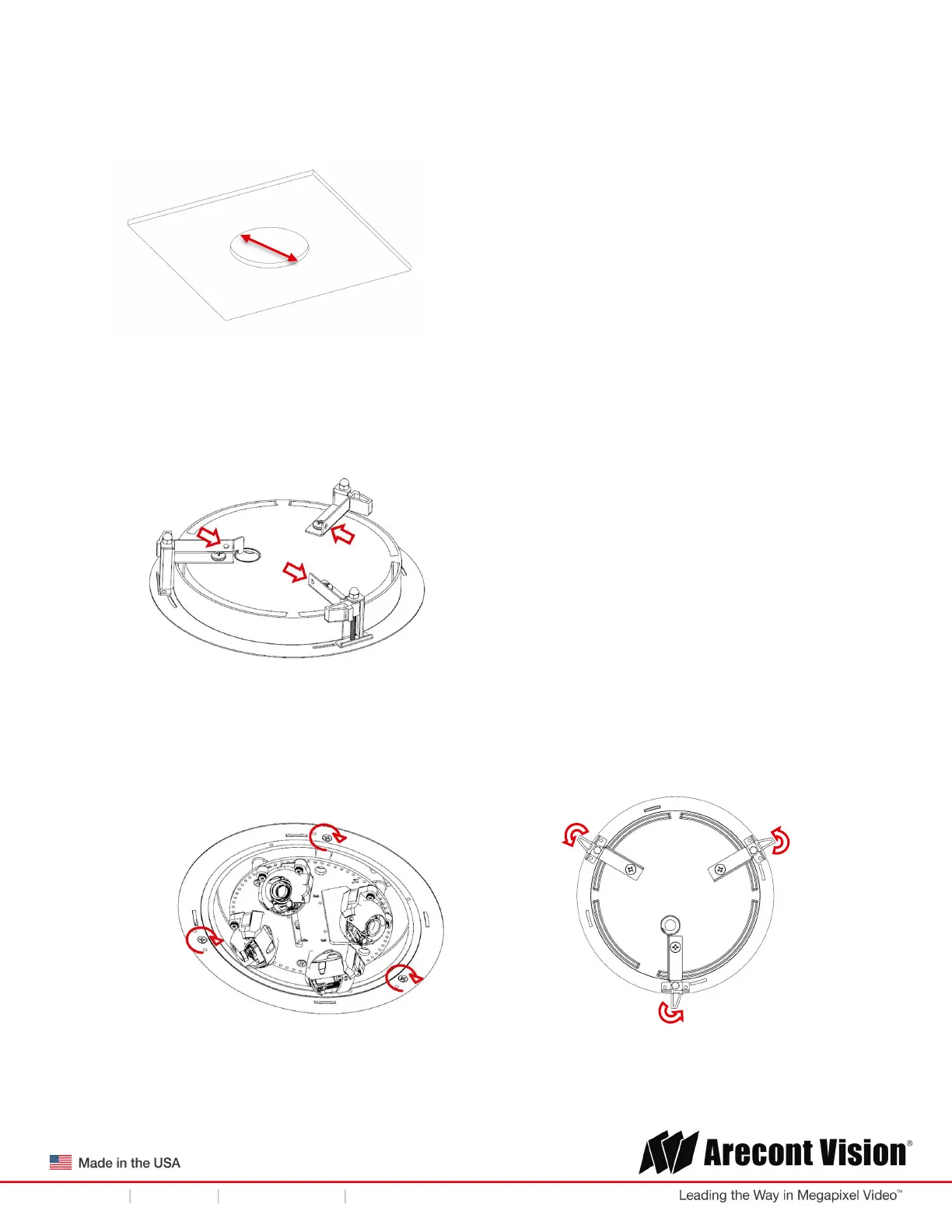 Made in the USA

Arecont Vision®

Leading the Way in Megapixel Video™