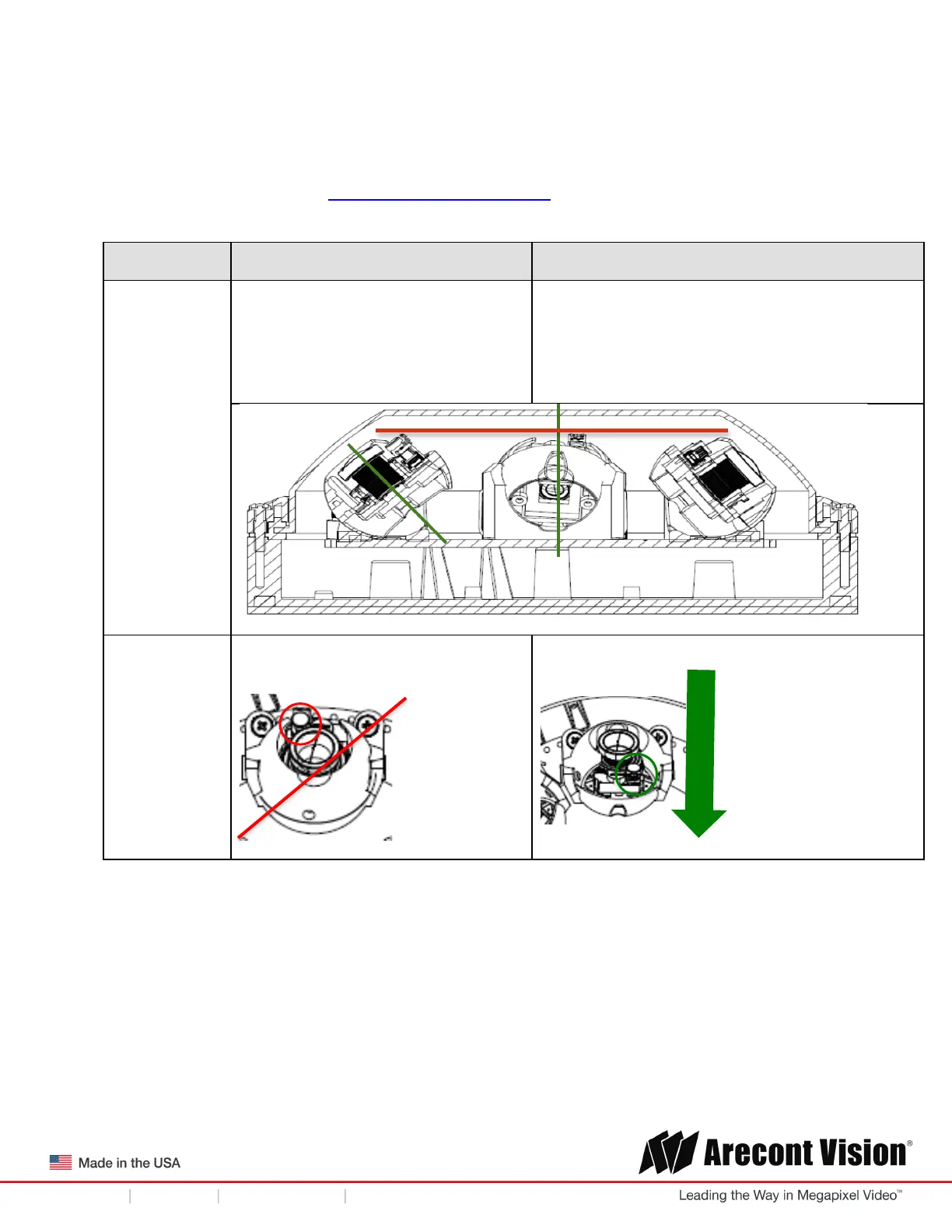 Made in the USA

Arecont Vision®

Leading the Way in Megapixel Video™