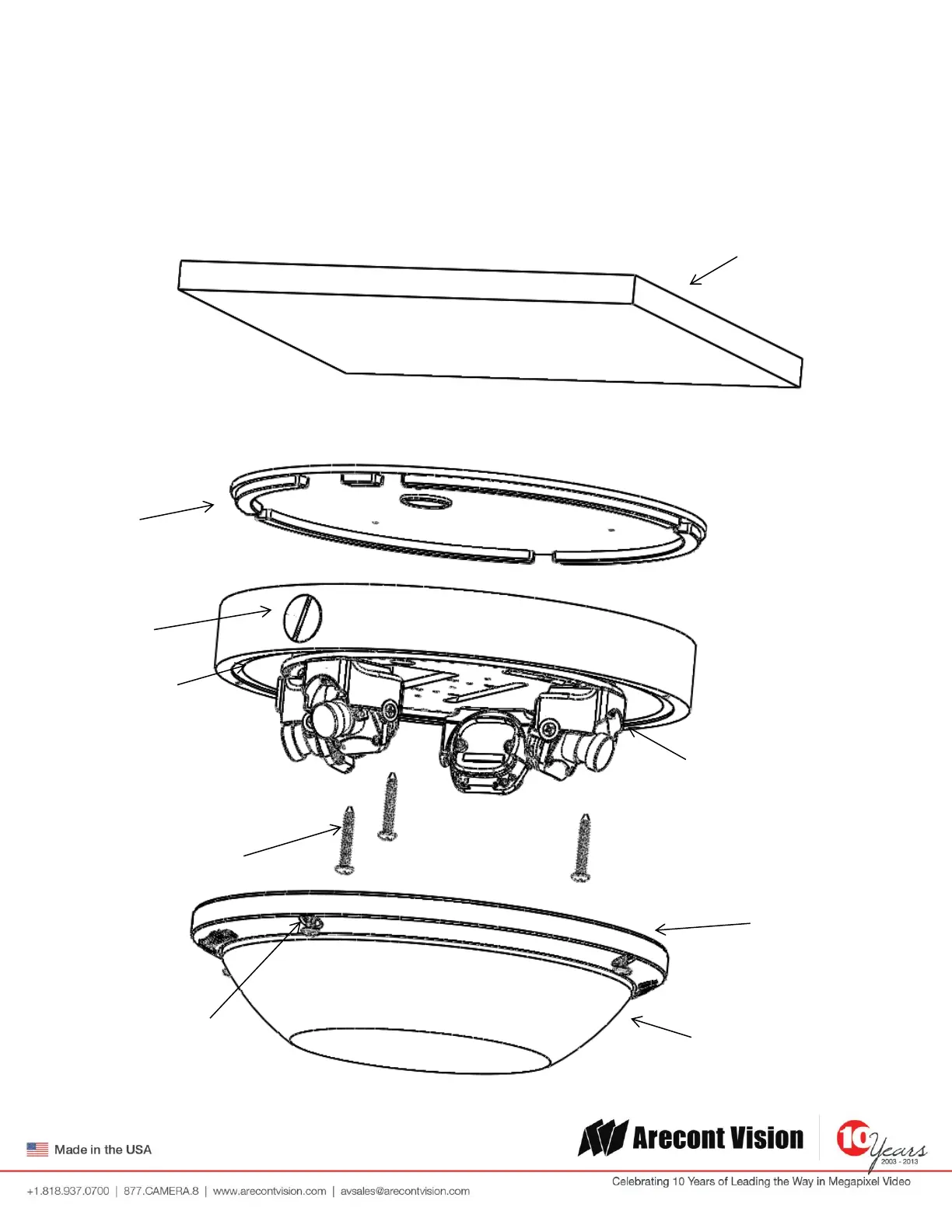 Made in the USA

Arecont Vision

10 Years 2003 - 2013

Celebrating 10 Years of Leading the Way in Megapixel Video

+1.818.937.0700 | 877.CAMERA.8 | www.arecontvision.com | avsales@arecontvision.com