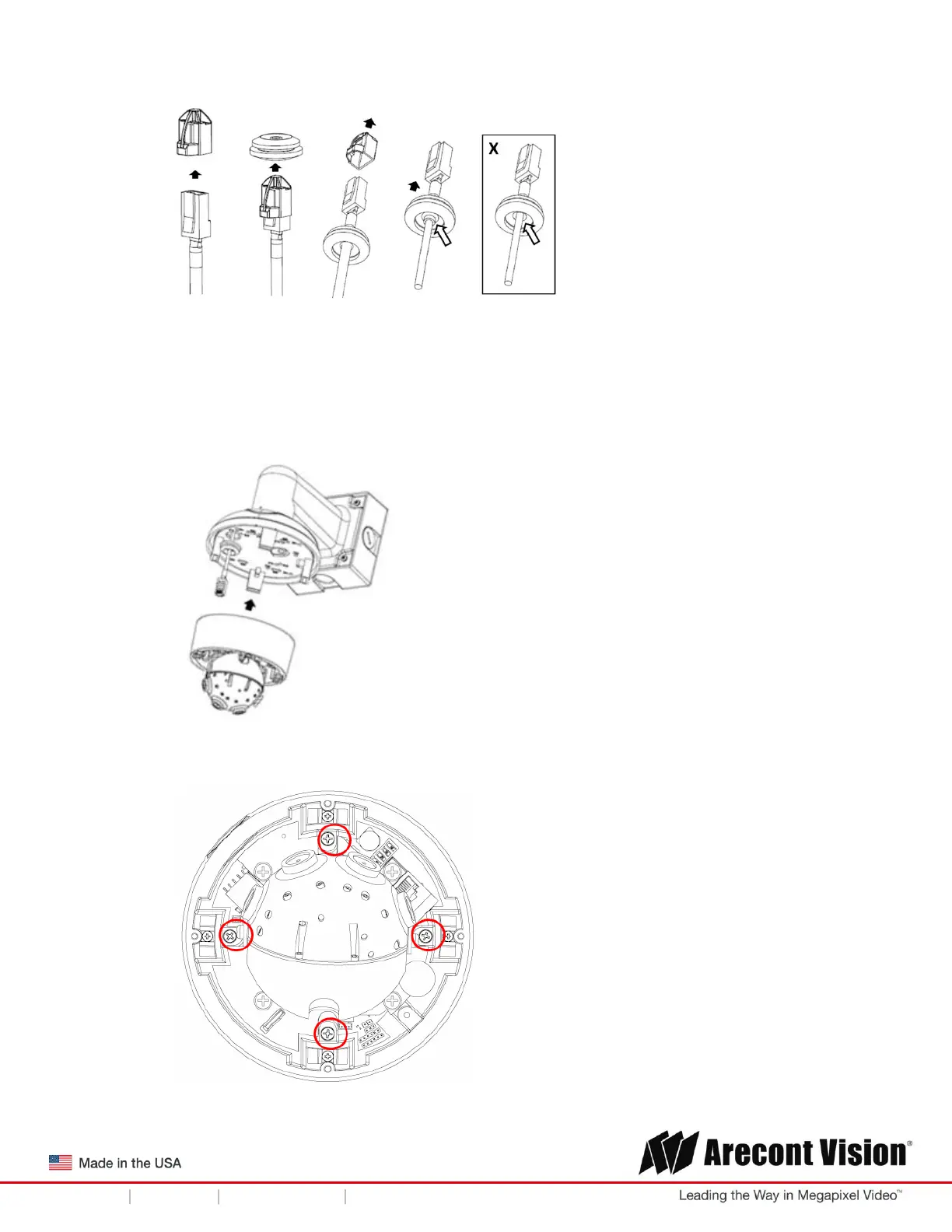 X

Made in the USA

Arecont Vision®

Leading the Way in Megapixel Video™